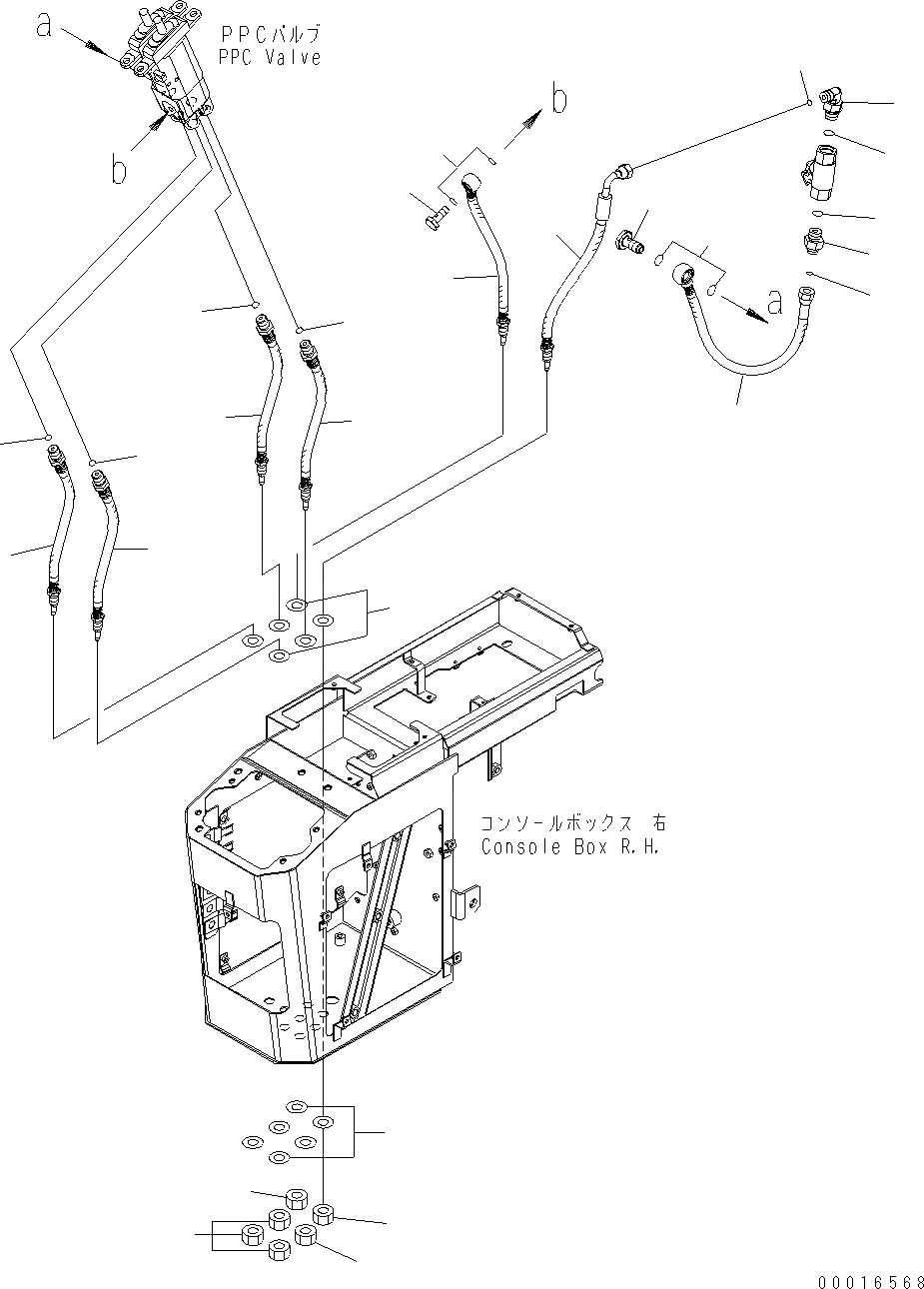 a
PPCバルブ
PPC Valve
b
b
a
コンソールボックス 右
Console Box R.H.
00016568