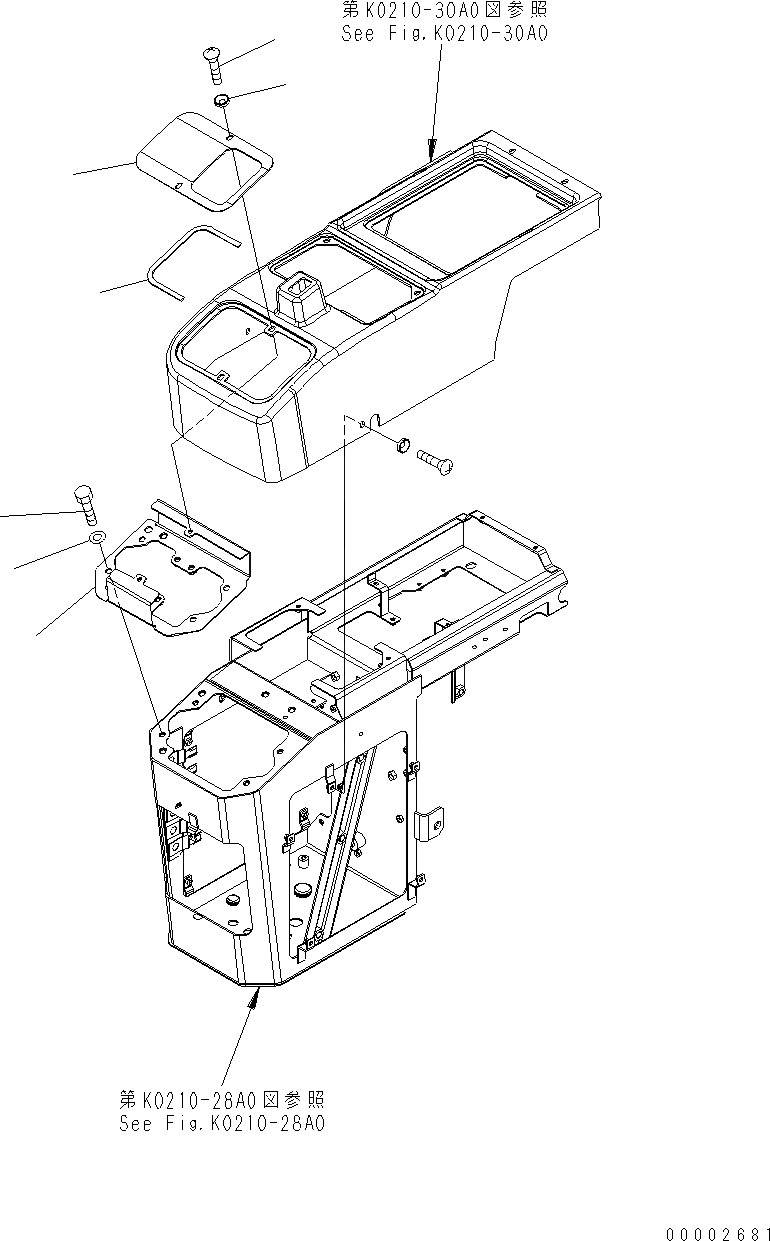 第K0210-30A0図参照
See Fig.K0210-30A0

第K0210-28A0図参照
See Fig.K0210-28A0

00002681