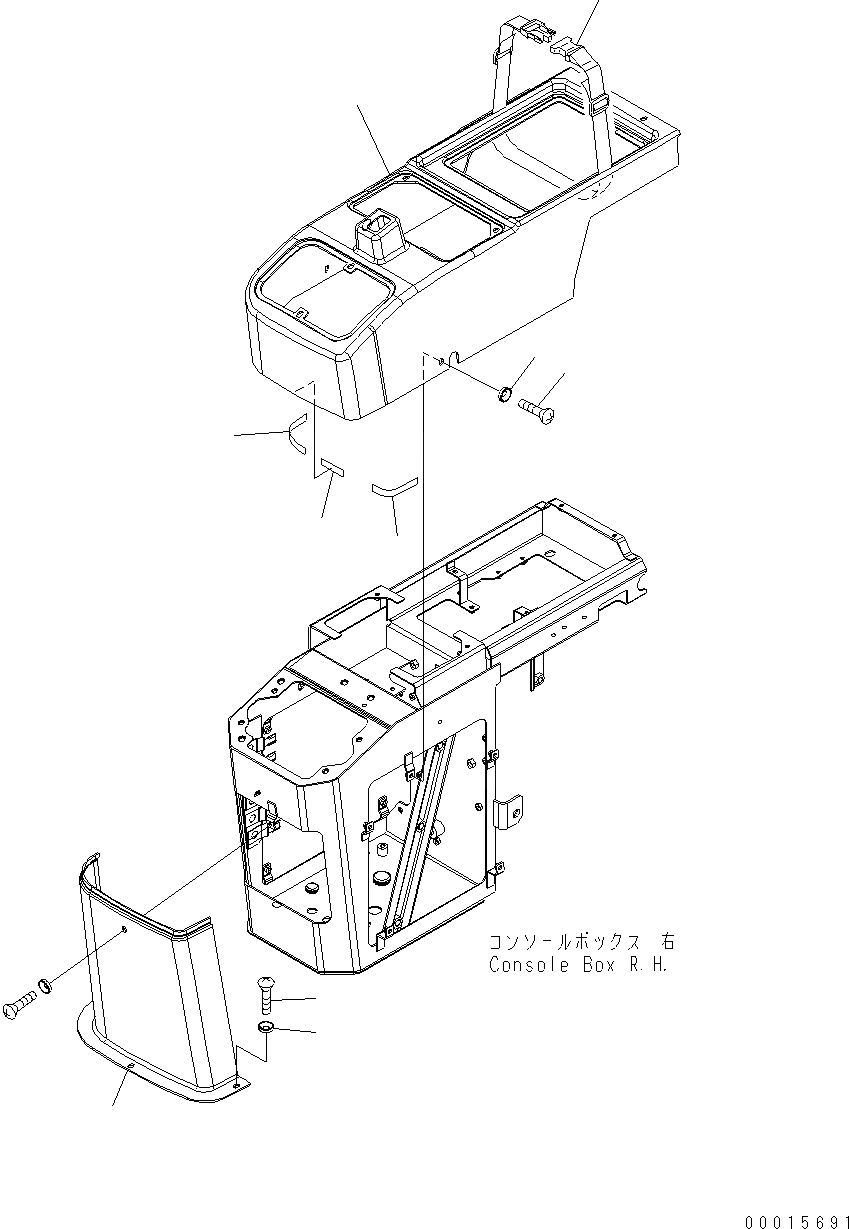 コンソールボックス 右
Console Box R.H.

00015691