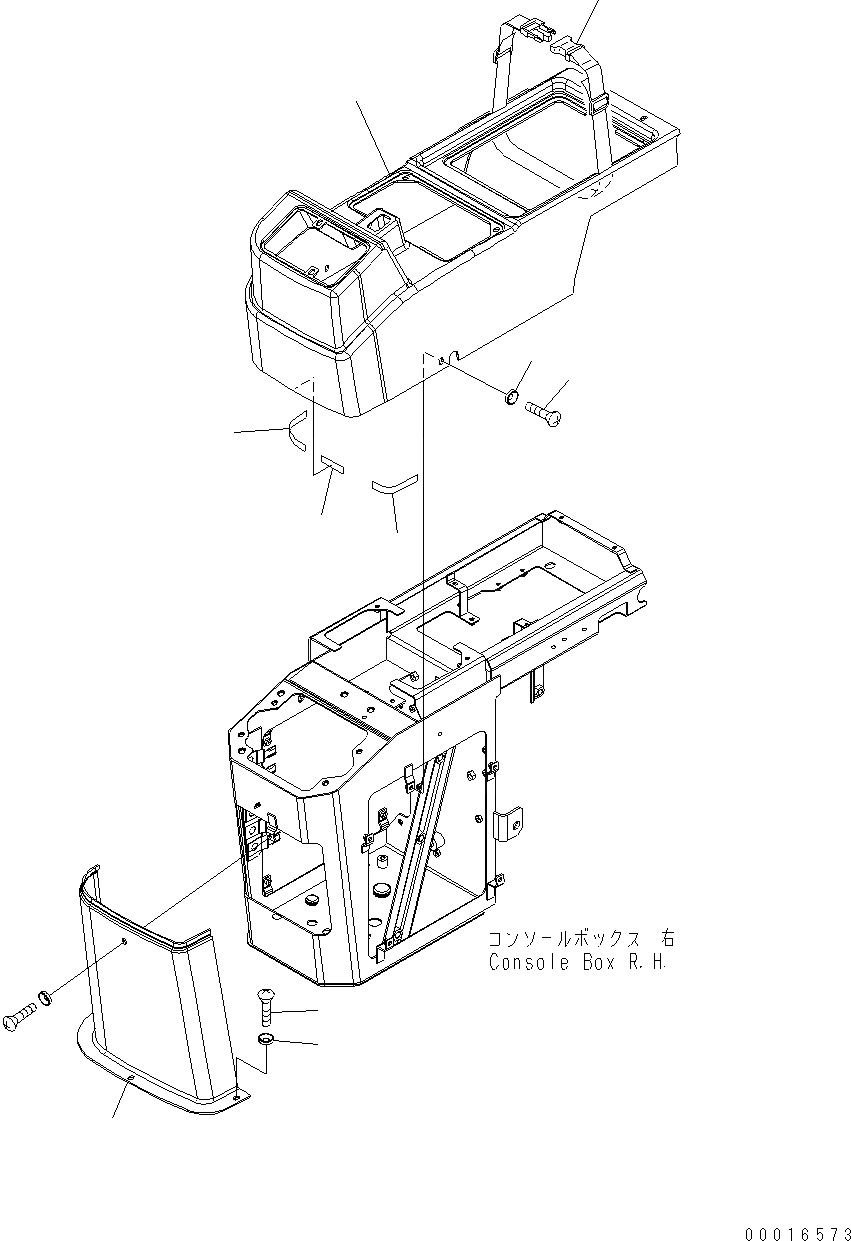 コンソールボックス 右
Console Box R.H.

00016573