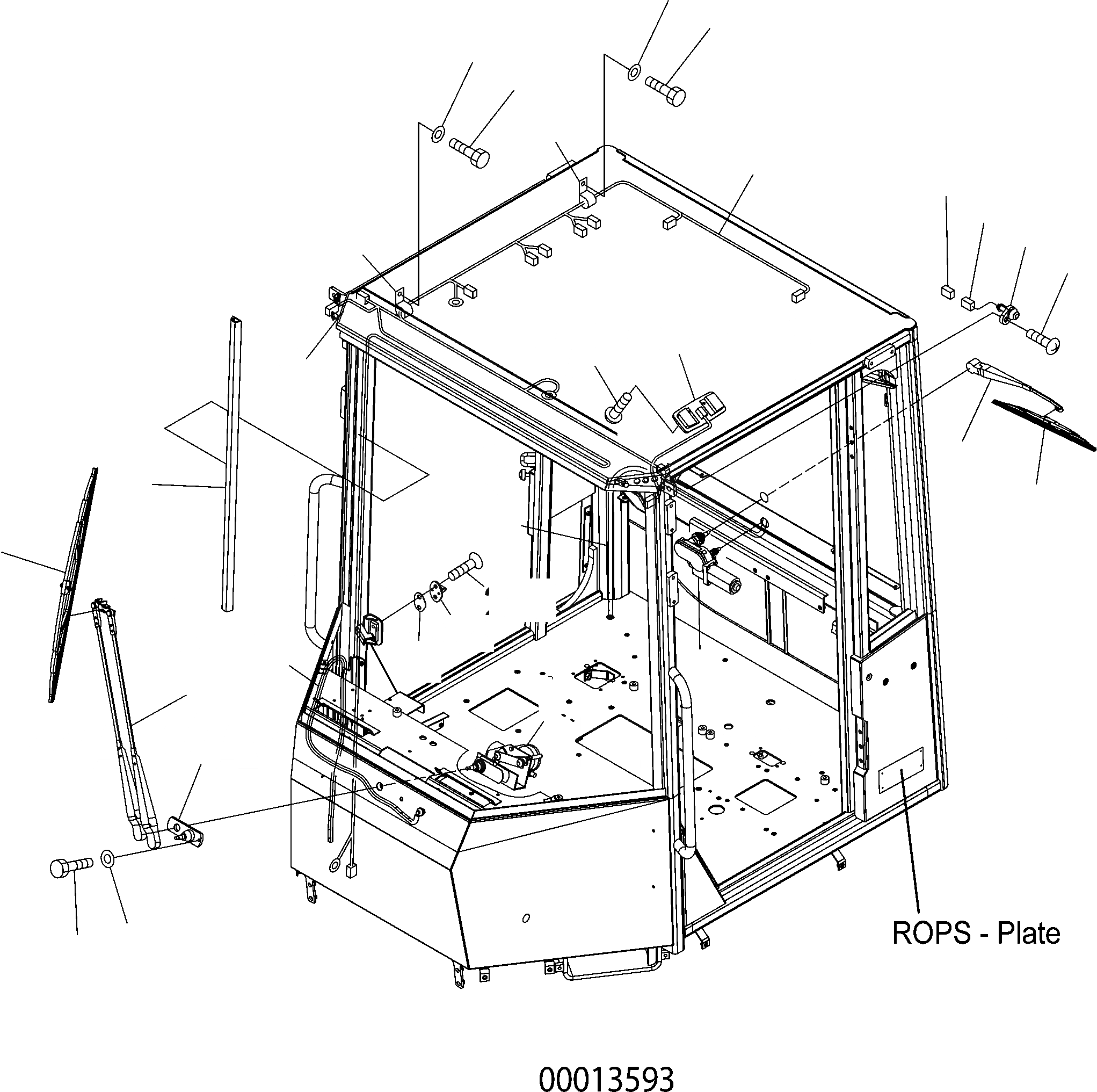 ROPS - Plate

00013593