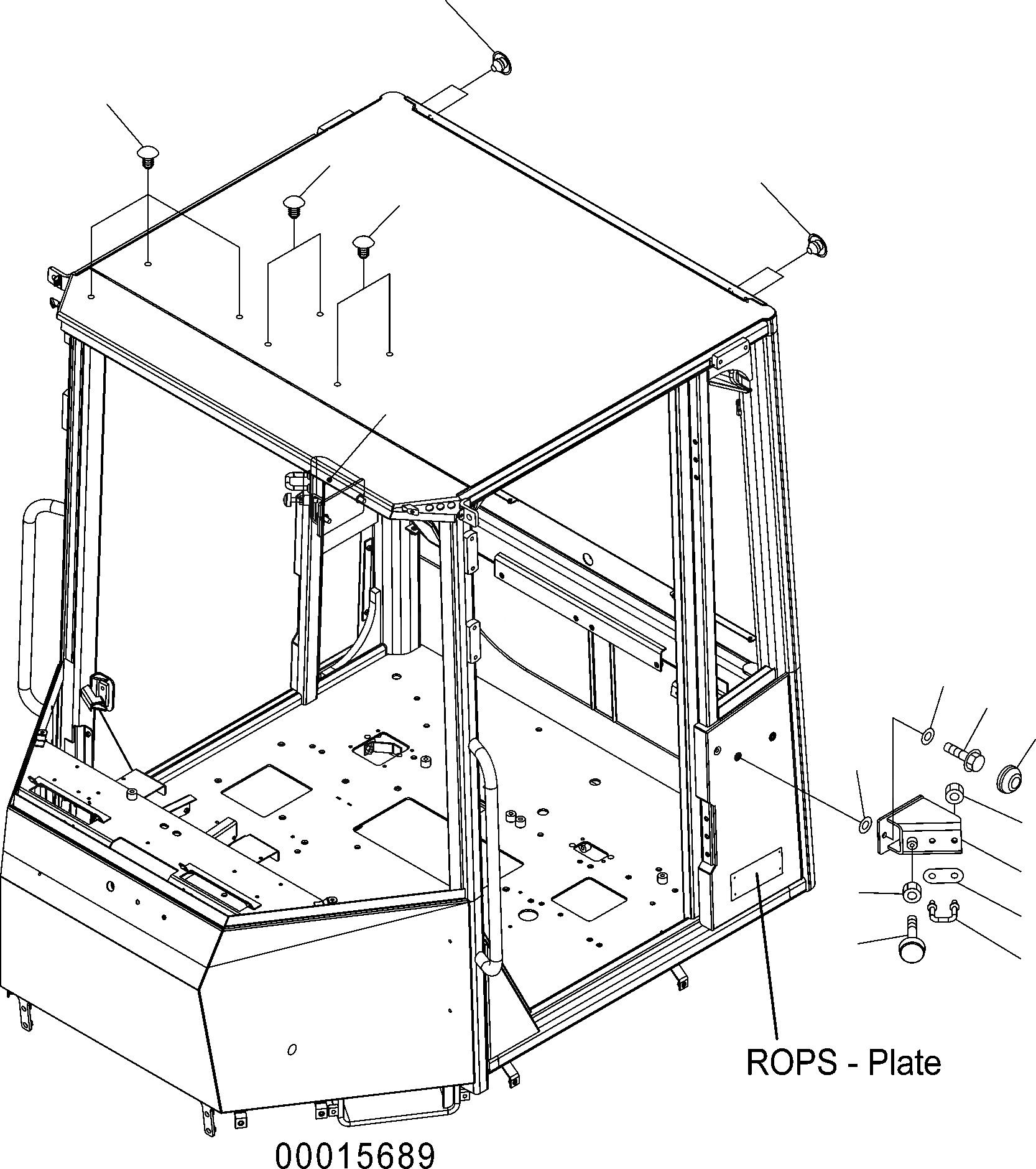 ROPS - Plate

00015689