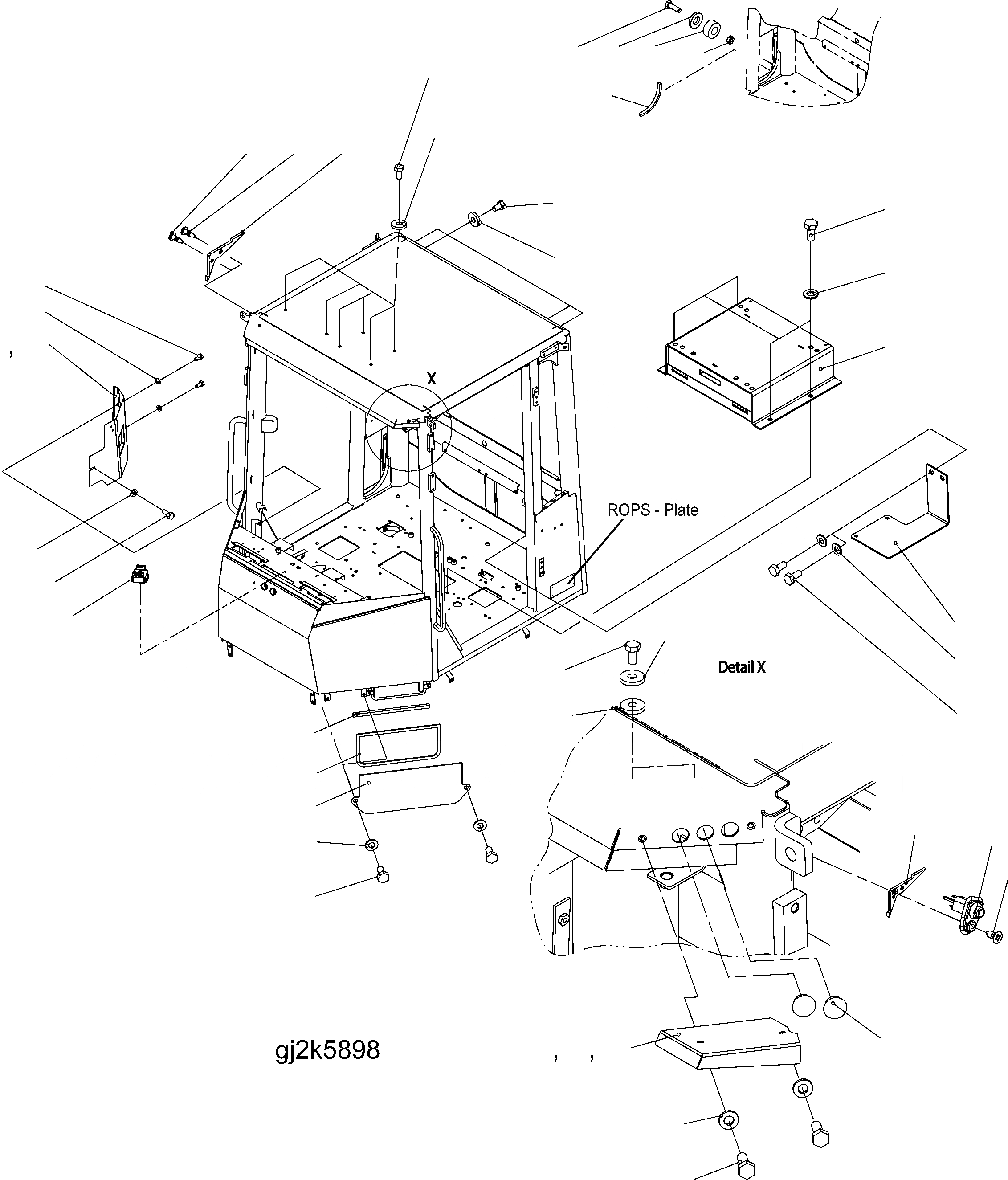 ,

X

ROPS - Plate

Detail X

gj2k5898

, ,