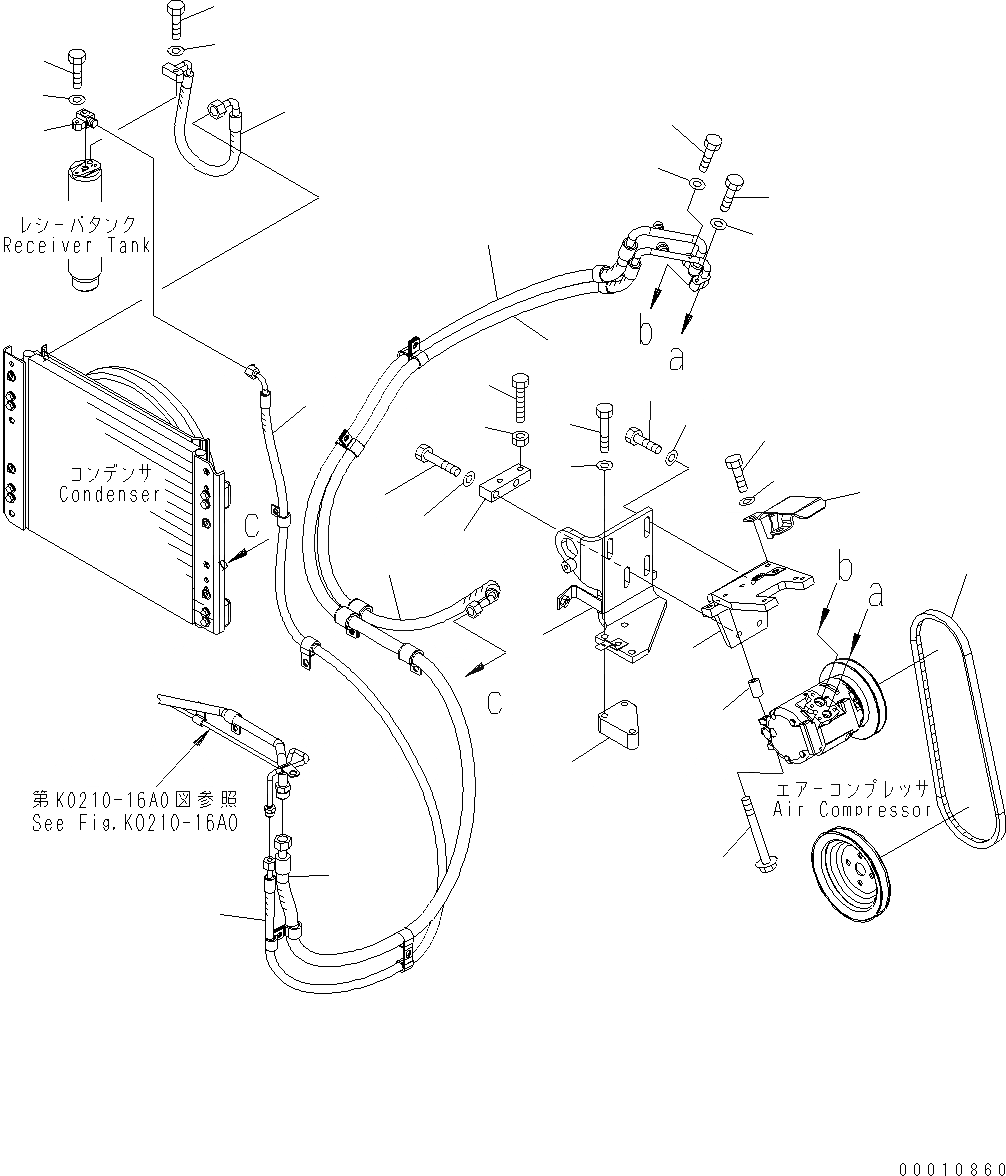 レシーバタンク
Receiver Tank

b
a

コンデンサ
Condenser

C

b
a

C

第K0210-16A0図参照
See Fig.K0210-16A0

エアーコンプレッサ
Air Compressor

00010860