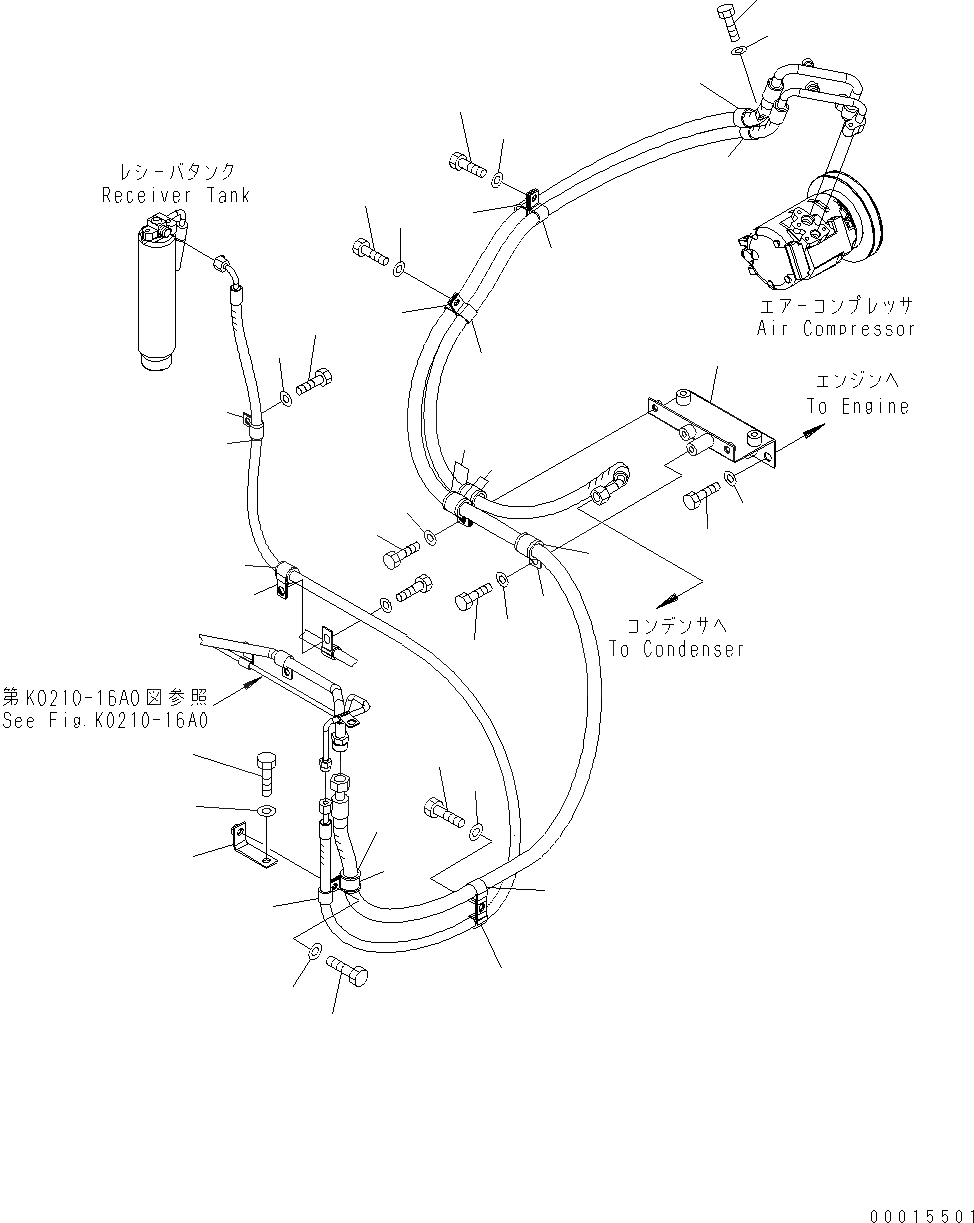 レシーバタンク
Receiver Tank

エアーコンプレッサ
Air Compressor

エンジンへ
To Engine

コンデンサへ
To Condenser

第K0210-16A0図参照
See Fig.K0210-16A0

00015501