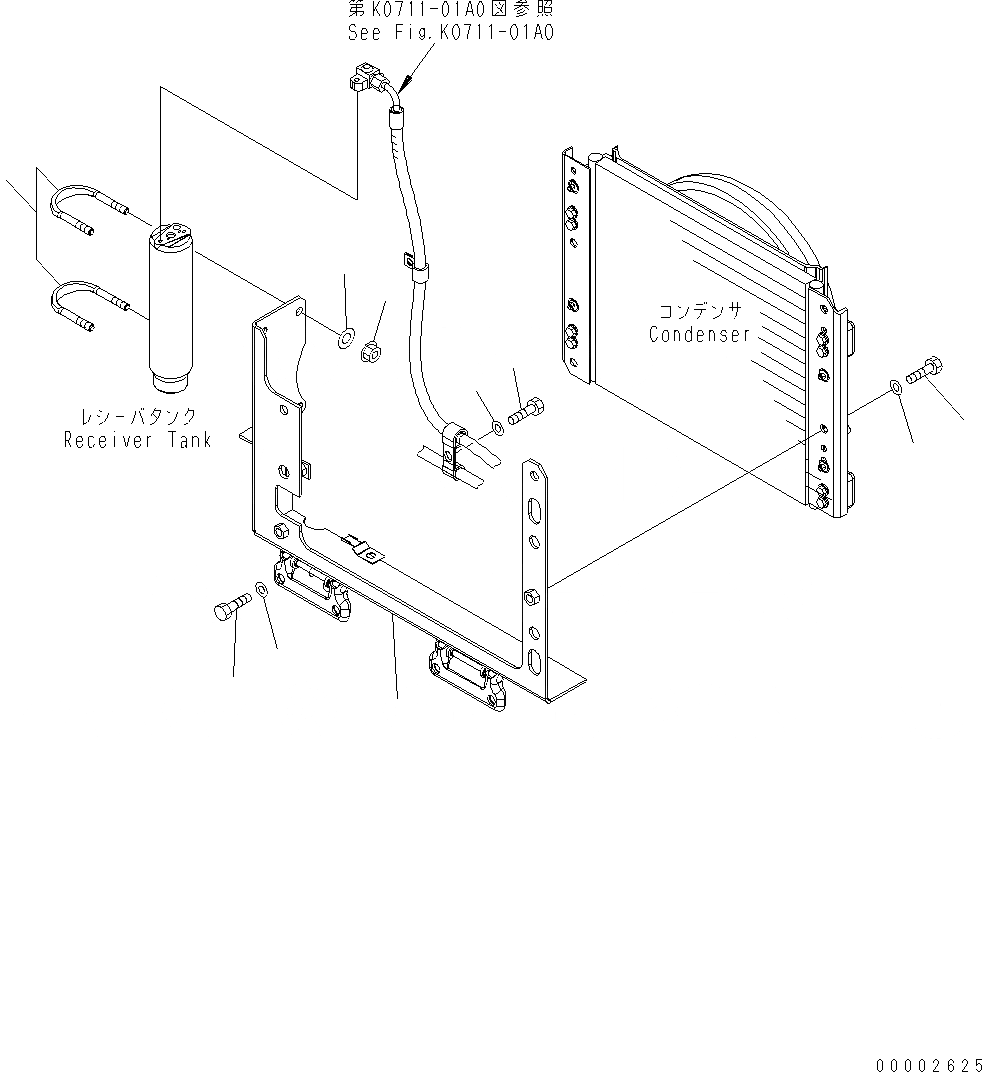 第K0711-01A0図参照
See Fig.K0711-01A0

コンデンサ
Condenser

レシーバタンク
Receiver Tank

00002625