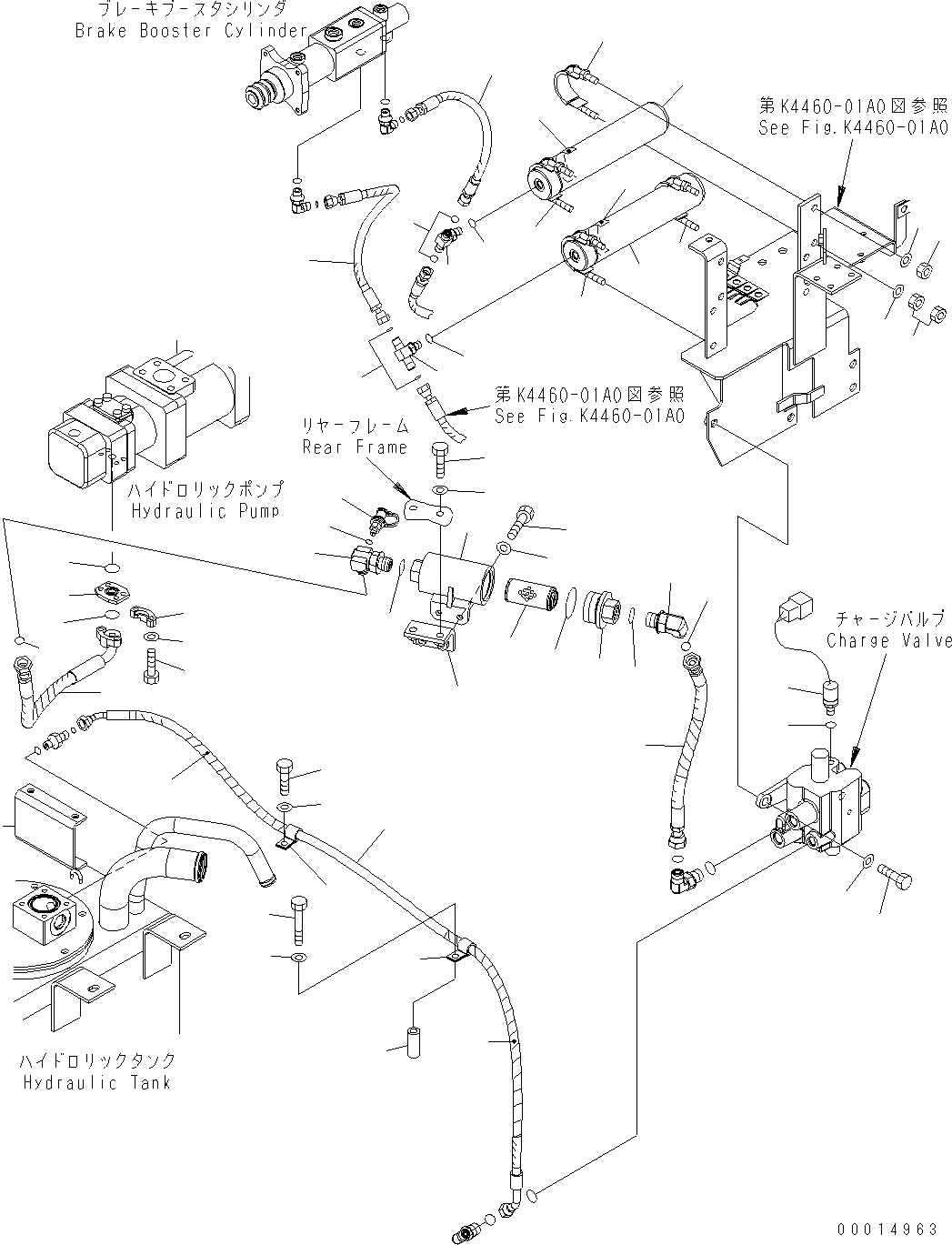 ブレーキブースタシリンダ
Brake Booster Cylinder

第K4460-01A0図参照
See Fig.K4460-01A0

第K4460-01A0図参照
See Fig.K4460-01A0

リヤーフレーム
Rear Frame

ハイドロリックポンプ
Hydraulic Pump

チャージバルブ
Charge Valve

ハイドロリックタンク
Hydraulic Tank

00014963