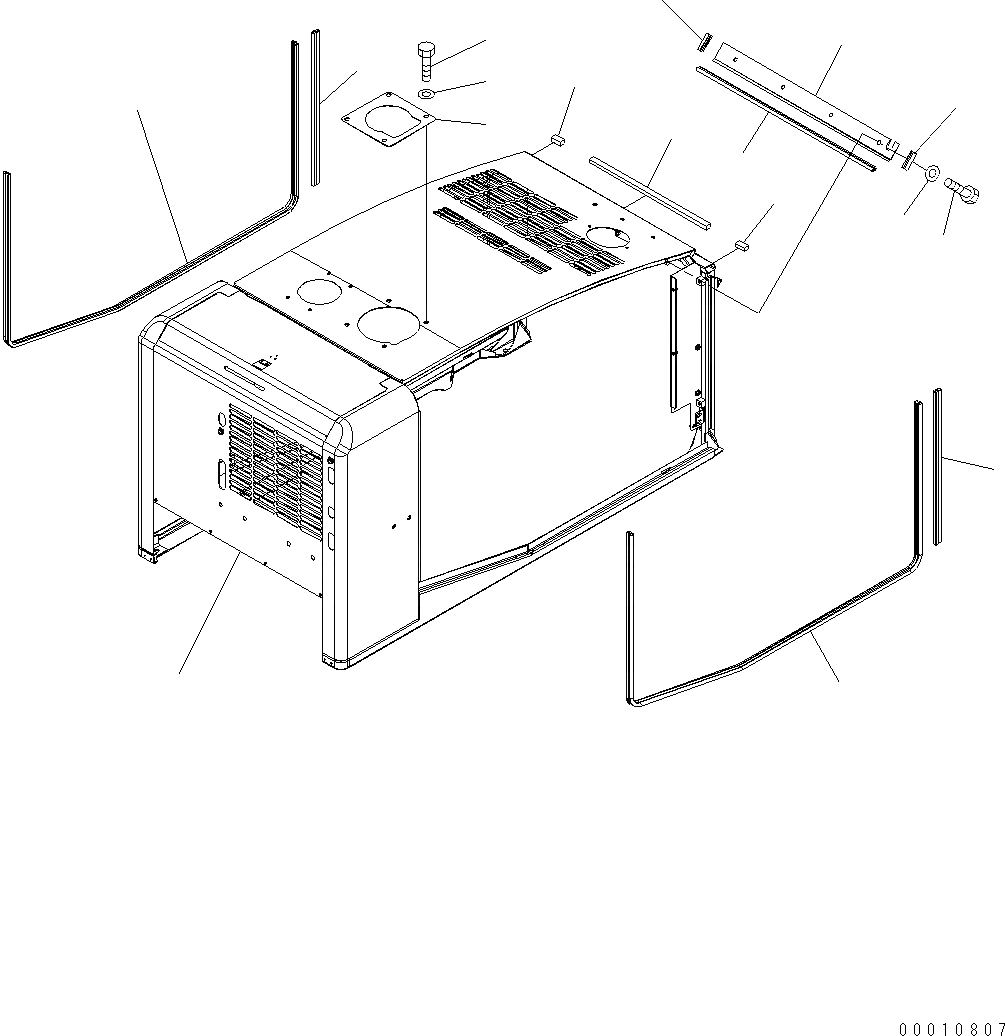 00010807