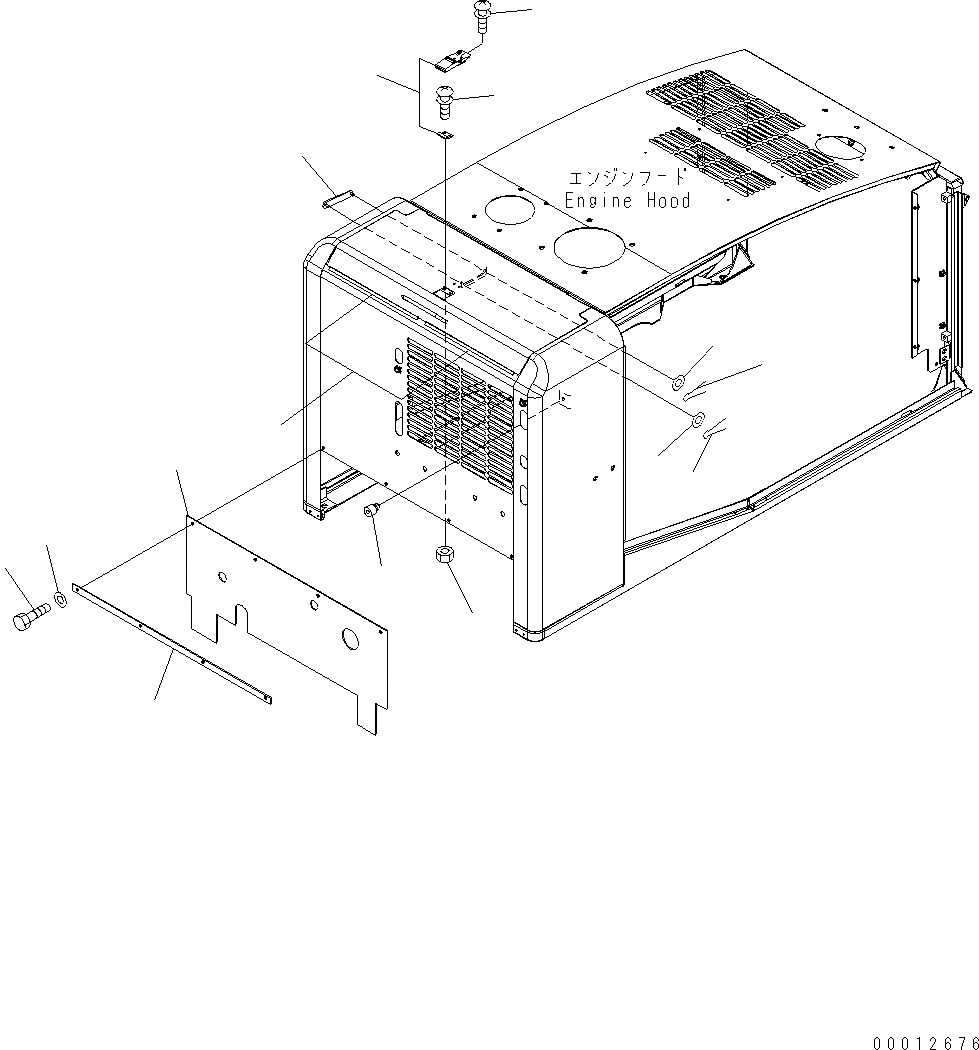 エンジンフード
Engine Hood

00012676