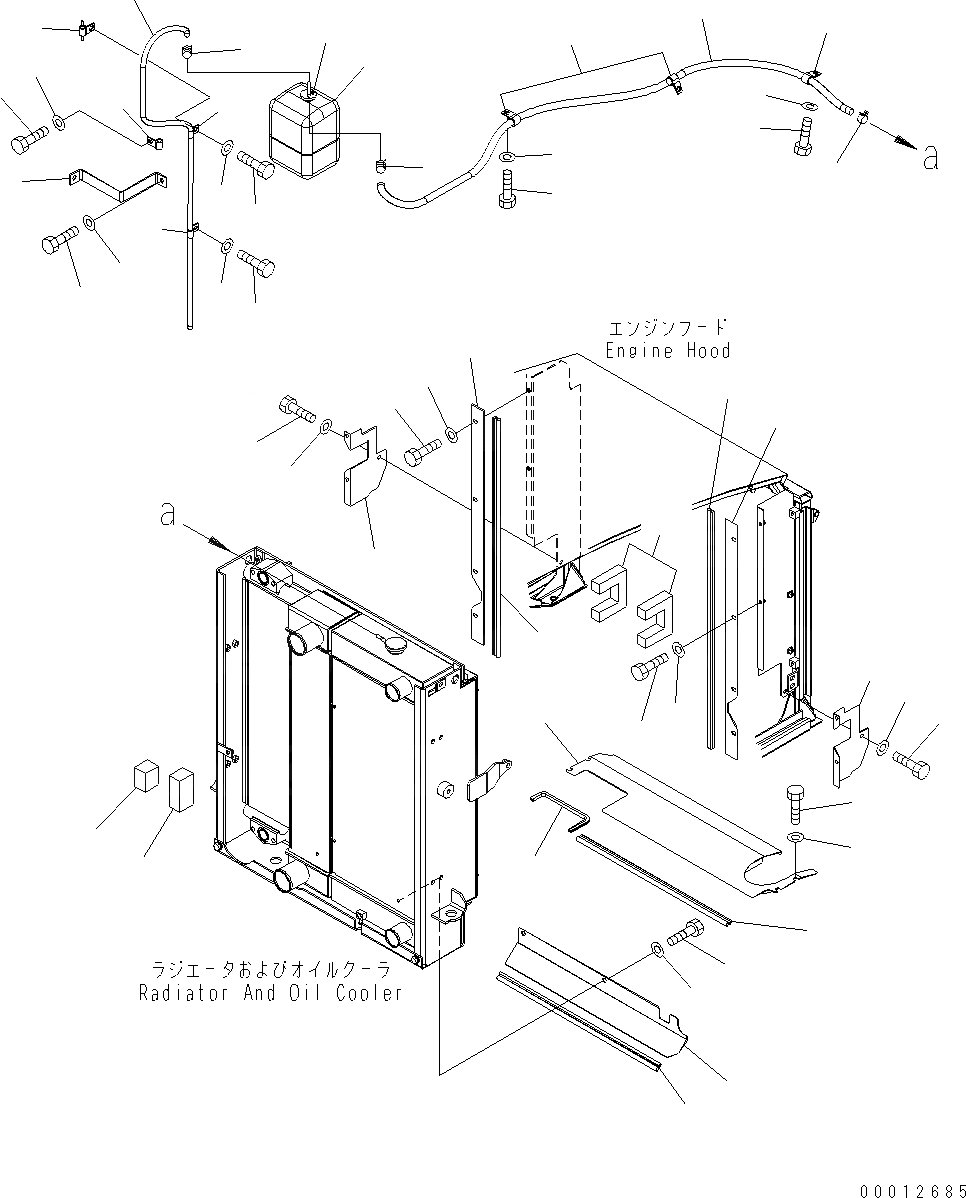 a

エンジンフード
Engine Hood

a

ラジエータおよびオイルクーラ
Radiator And Oil Cooler

00012685