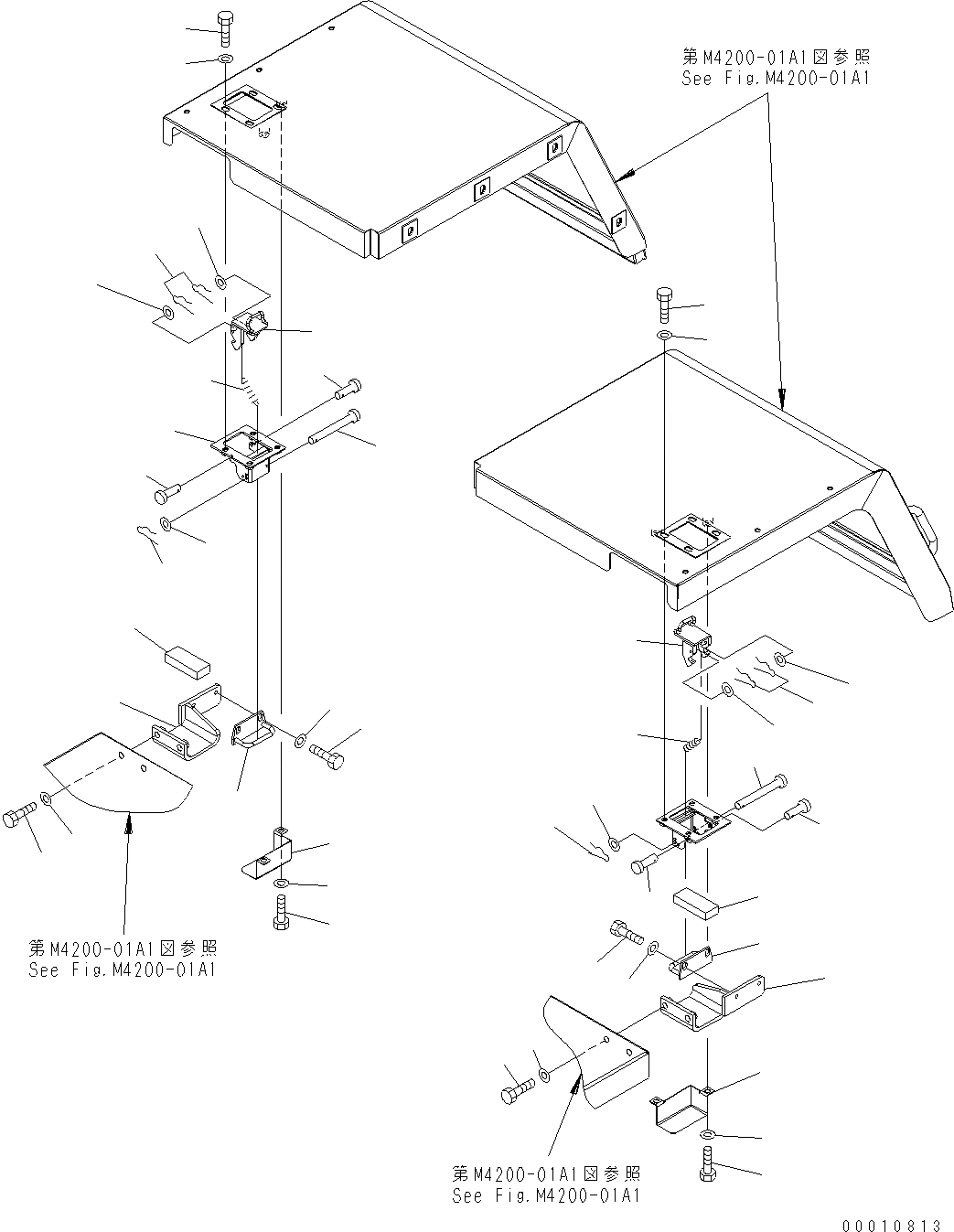 第M4200-01A1図参照
See Fig.M4200-01A1

第M4200-01A1図参照
See Fig.M4200-01A1

第M4200-01A1図参照
See Fig.M4200-01A1

00010813