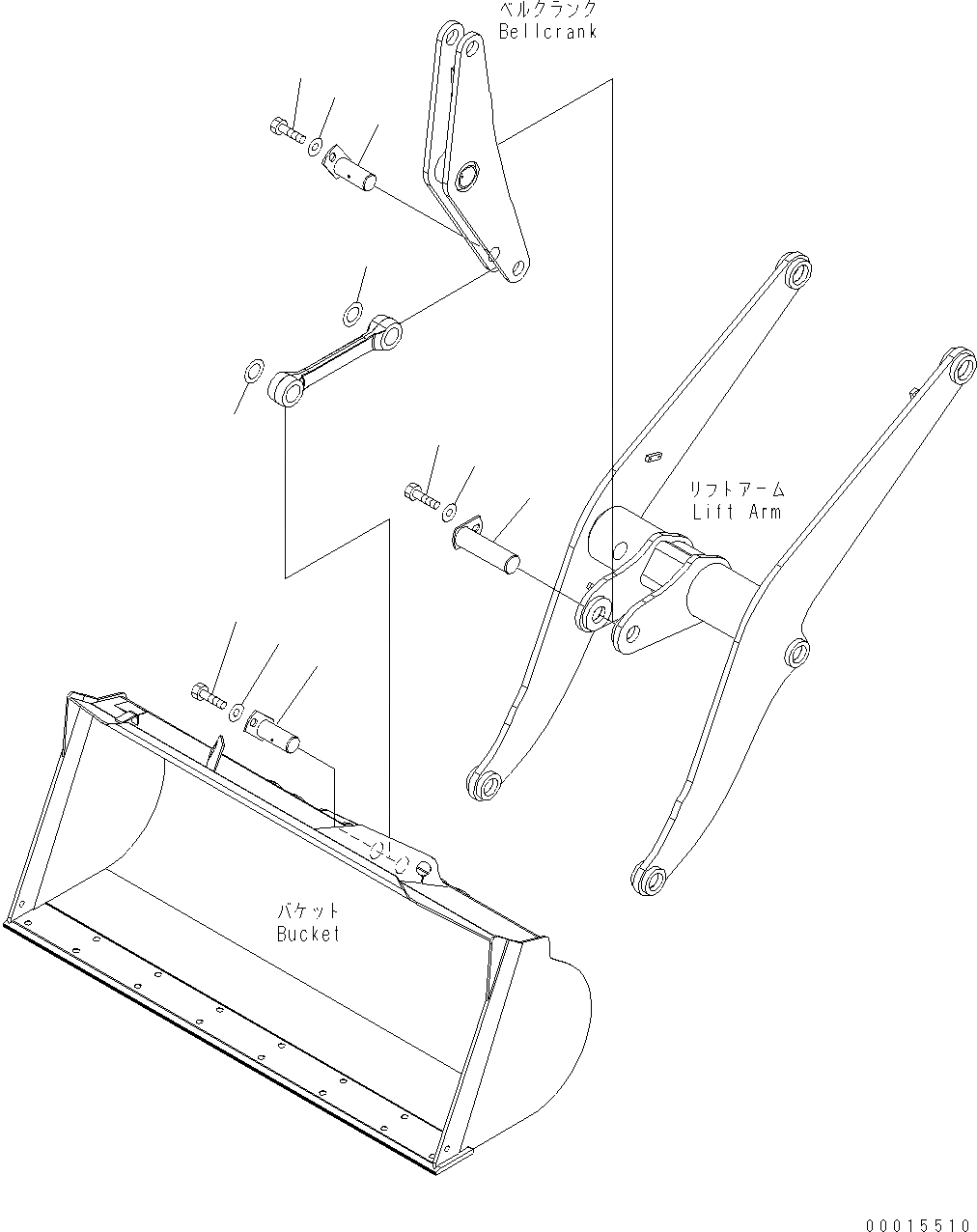 ベルクランク
Bellcrank

リフトアーム
Lift Arm

バケット
Bucket

00015510