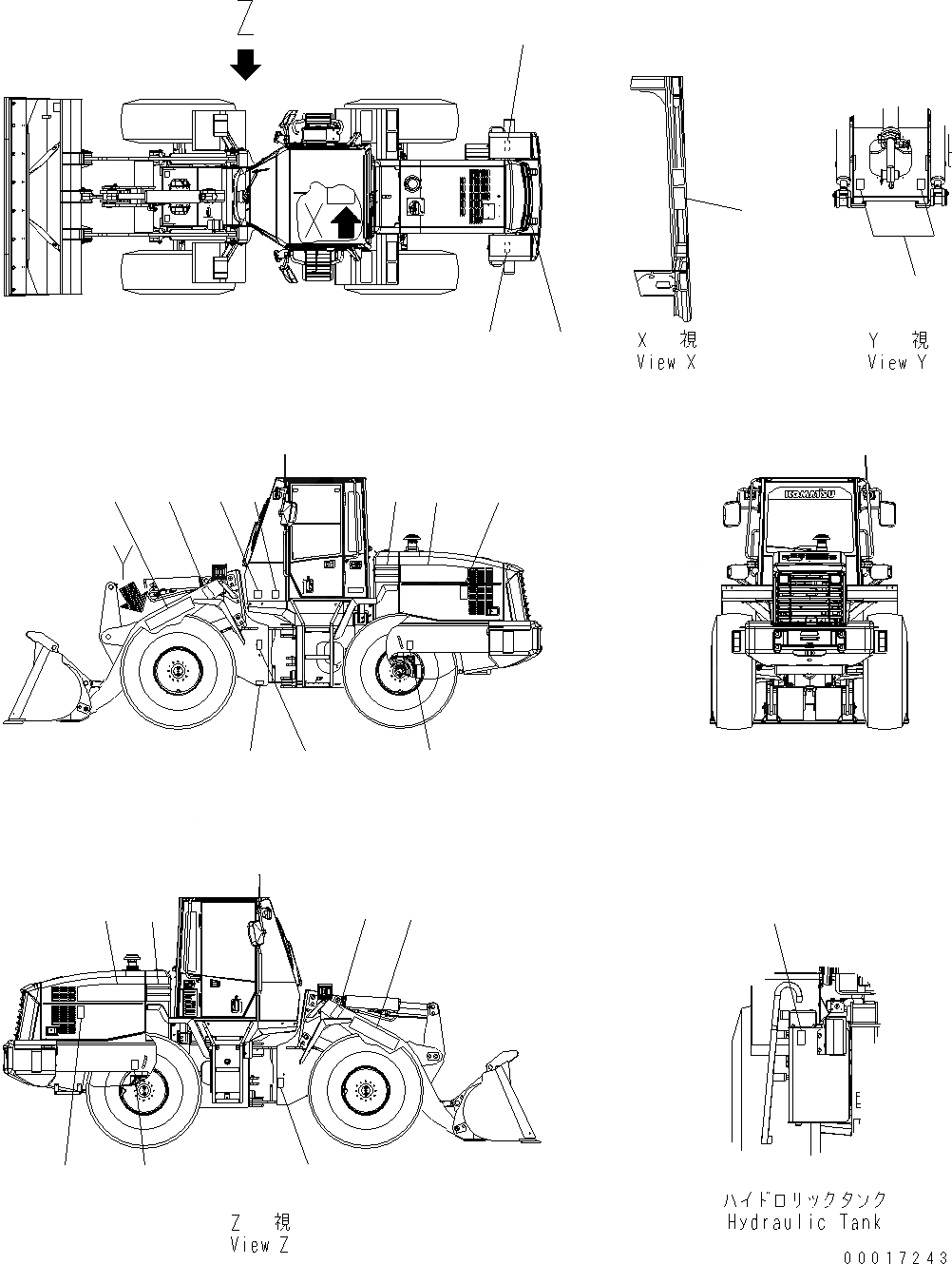 Z

X

X 視
View X

Y 視
View Y

Y

KOMATSU

Z 視
View Z

ハイドロリックタンク
Hydraulic Tank

00017243