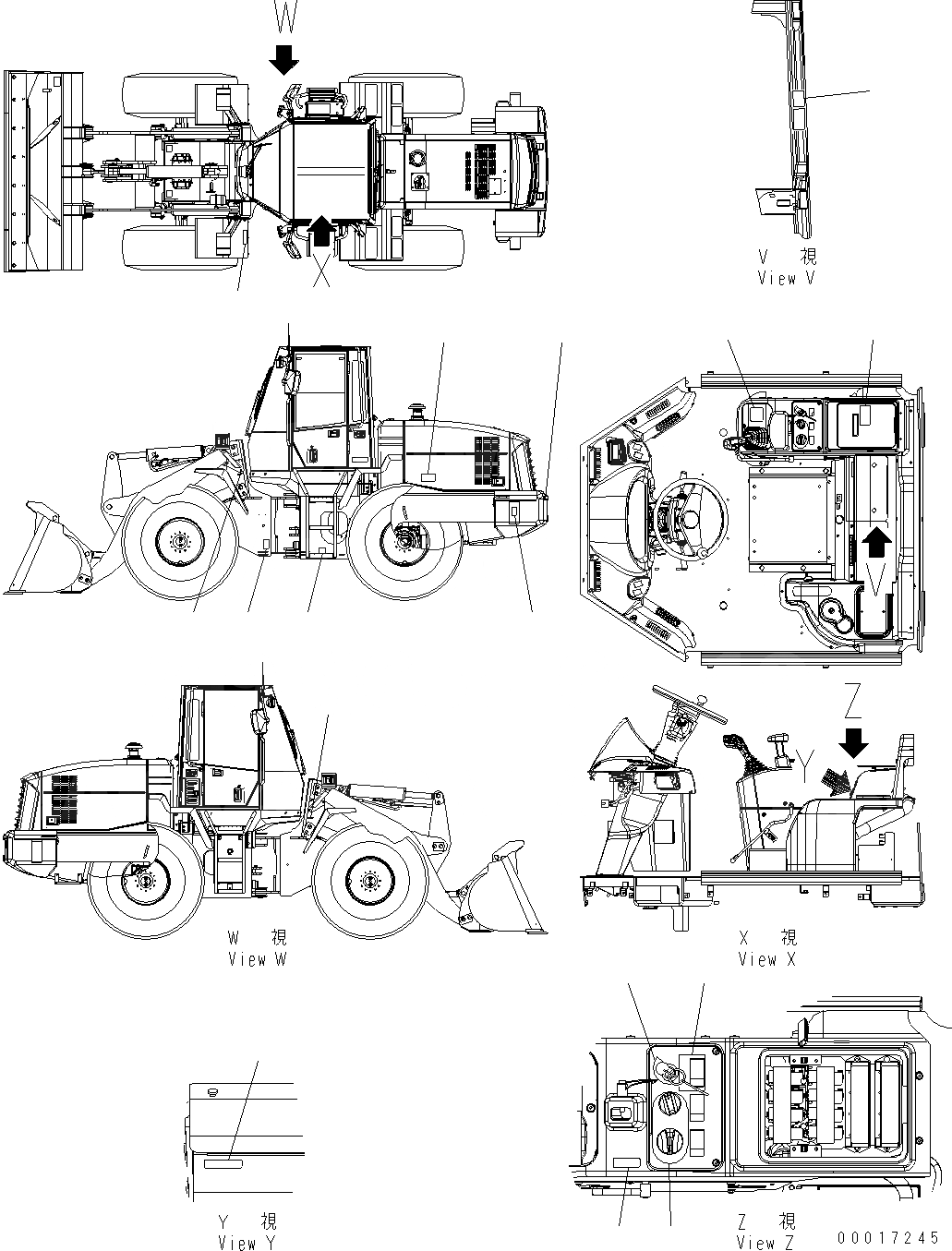 W

X

V 視
View V

V

Z

Y

W 視
View W

X 視
View X

Y 視
View Y

Z 視
View Z

00017245