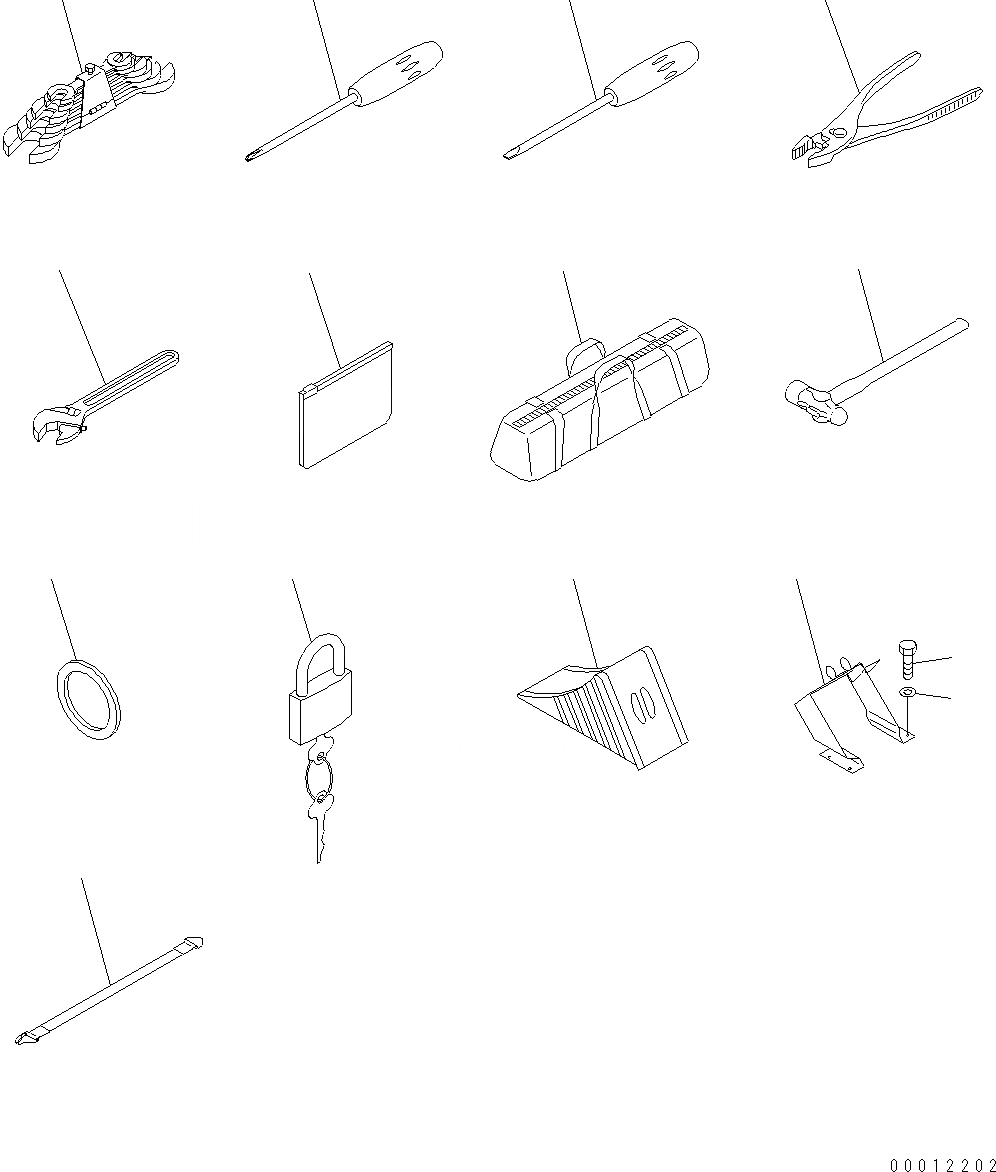 00012202