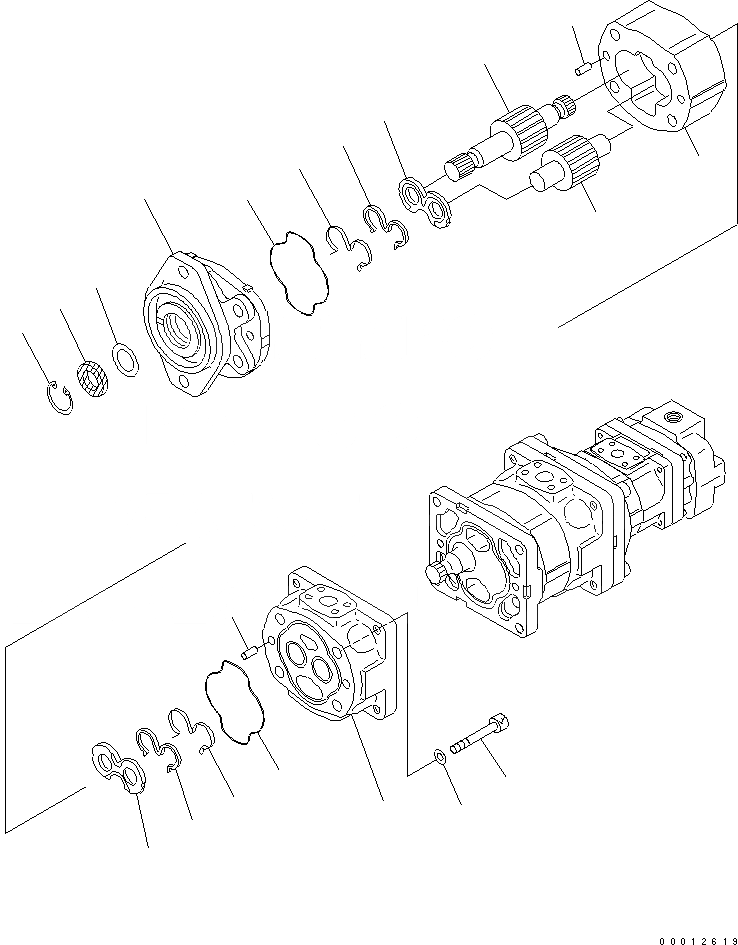 00012619