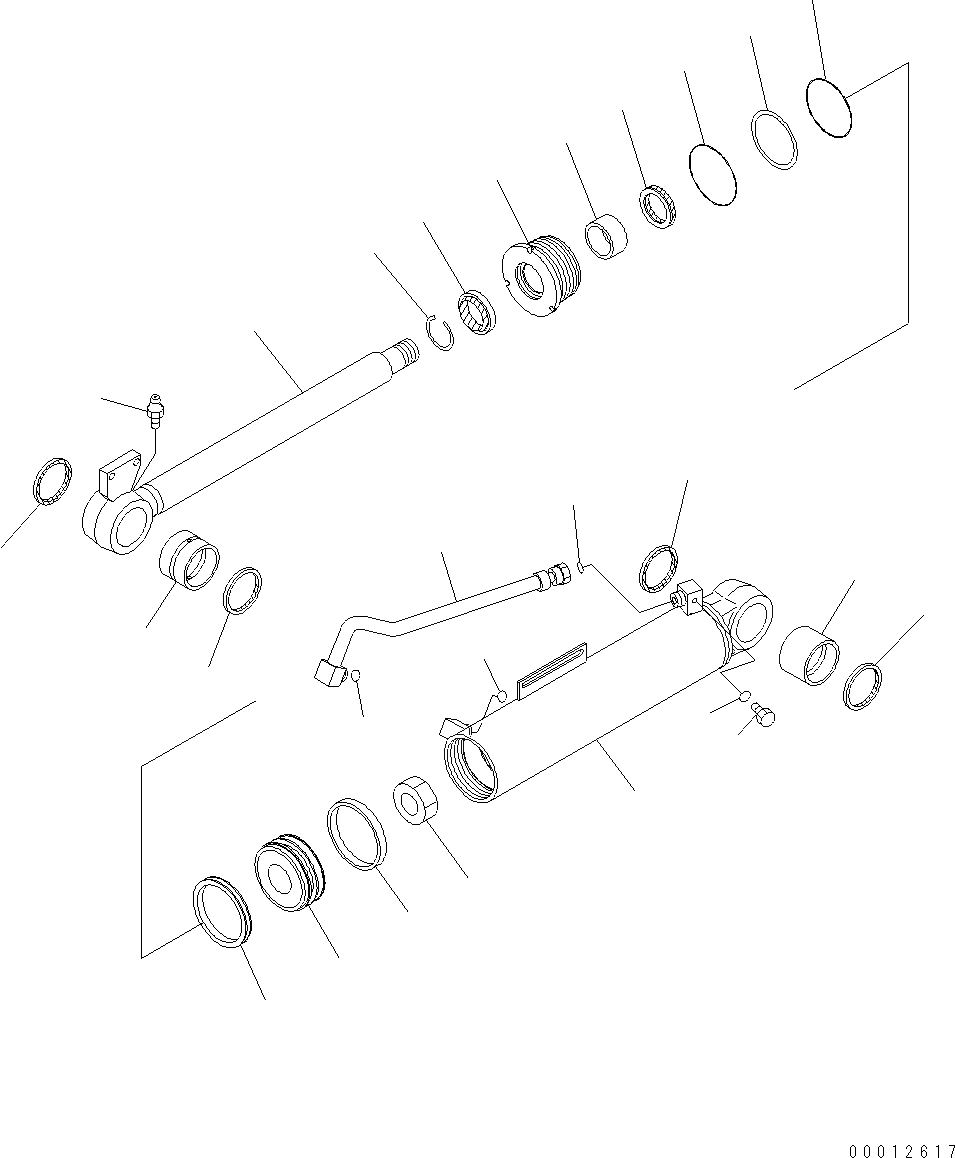 00012617