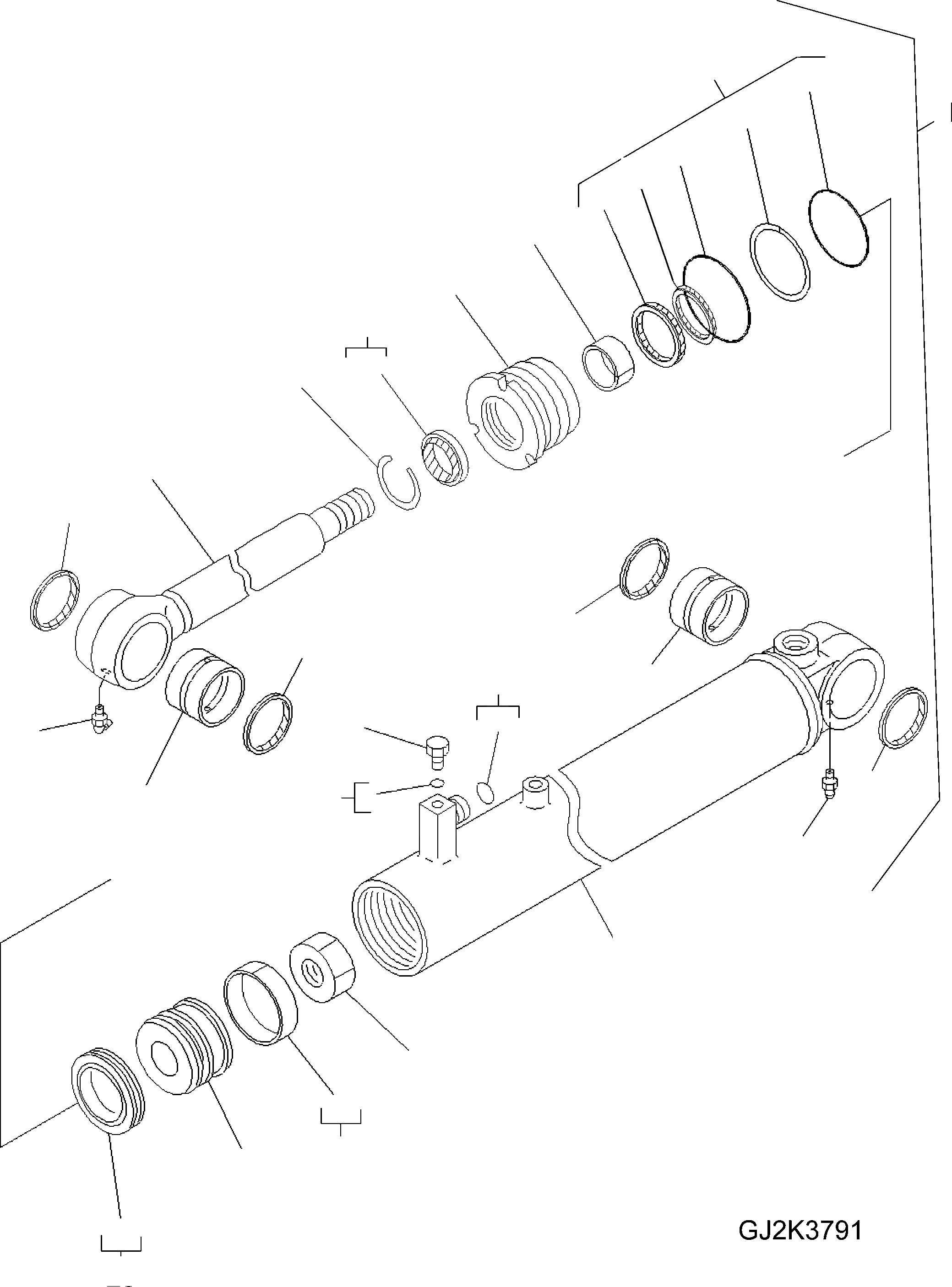 GJ2K3791