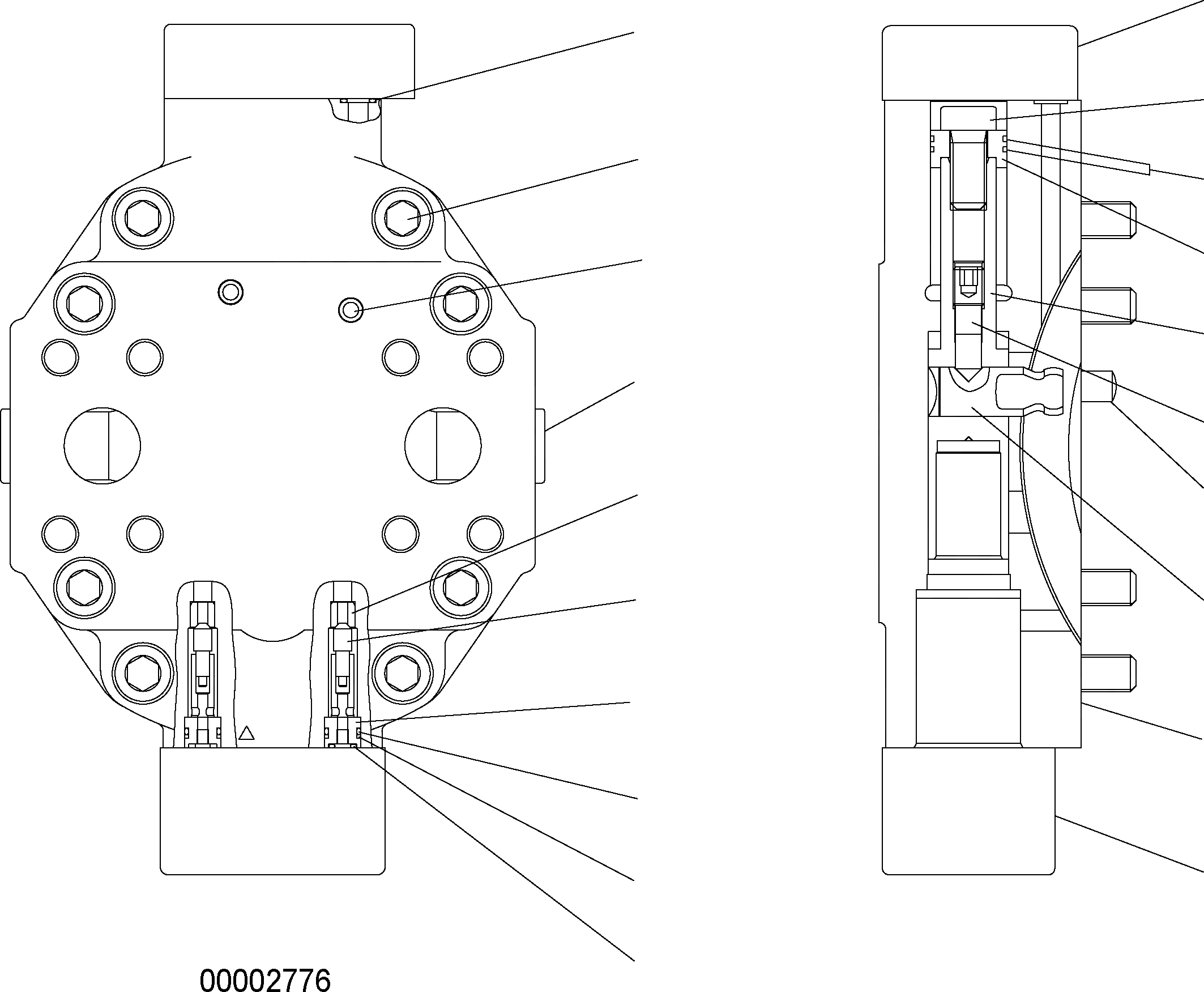 00002776