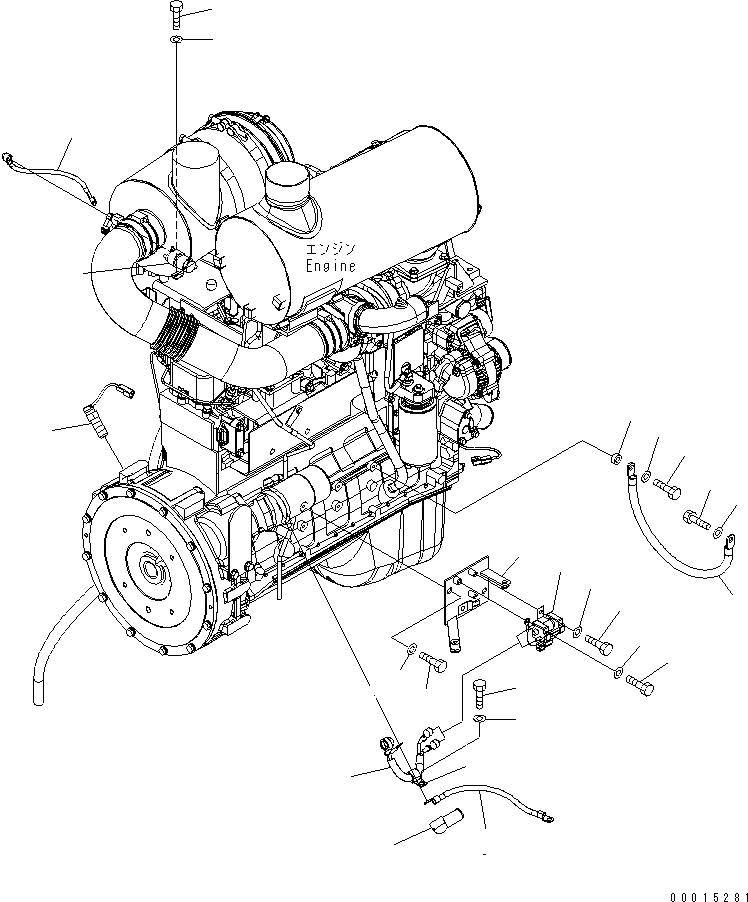 エンジン
Engine

00015281