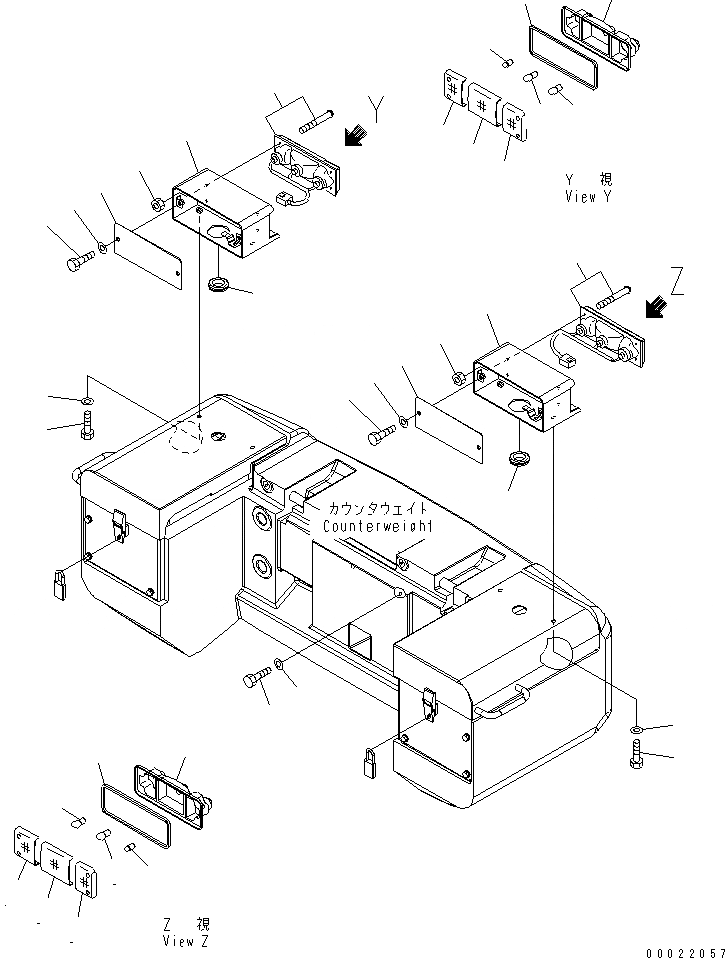 Y

Y 視
View Y

Z

カウンタウェイト
Counterweight

Z 視
View Z

00022057