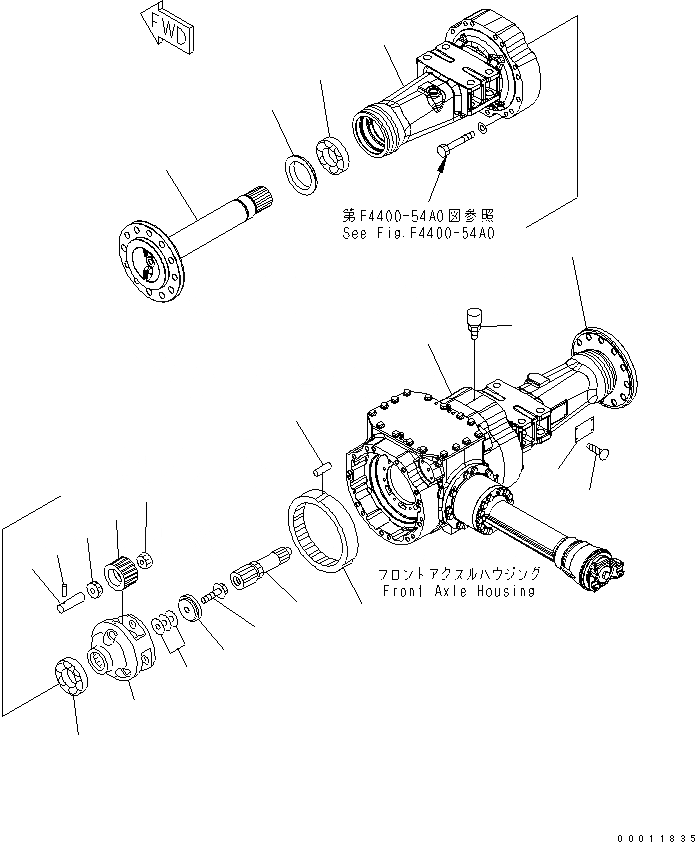 FWD

第F4400-54A0図参照
See Fig.F4400-54A0

フロントアクスルハウジング
Front Axle Housing

00011835