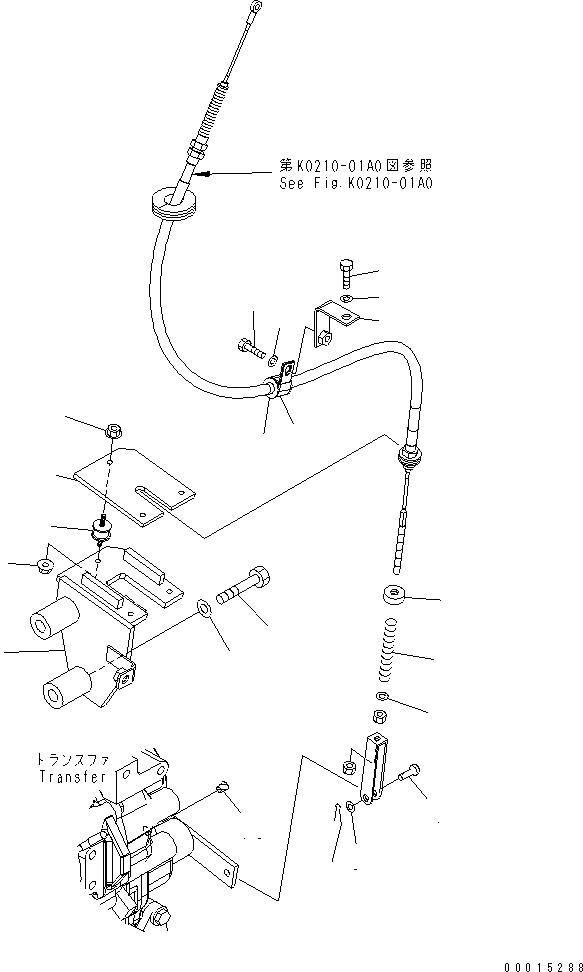 第K0210-01A0図参照
See Fig.K0210-01A0

トランスファ
Transfer

00015288