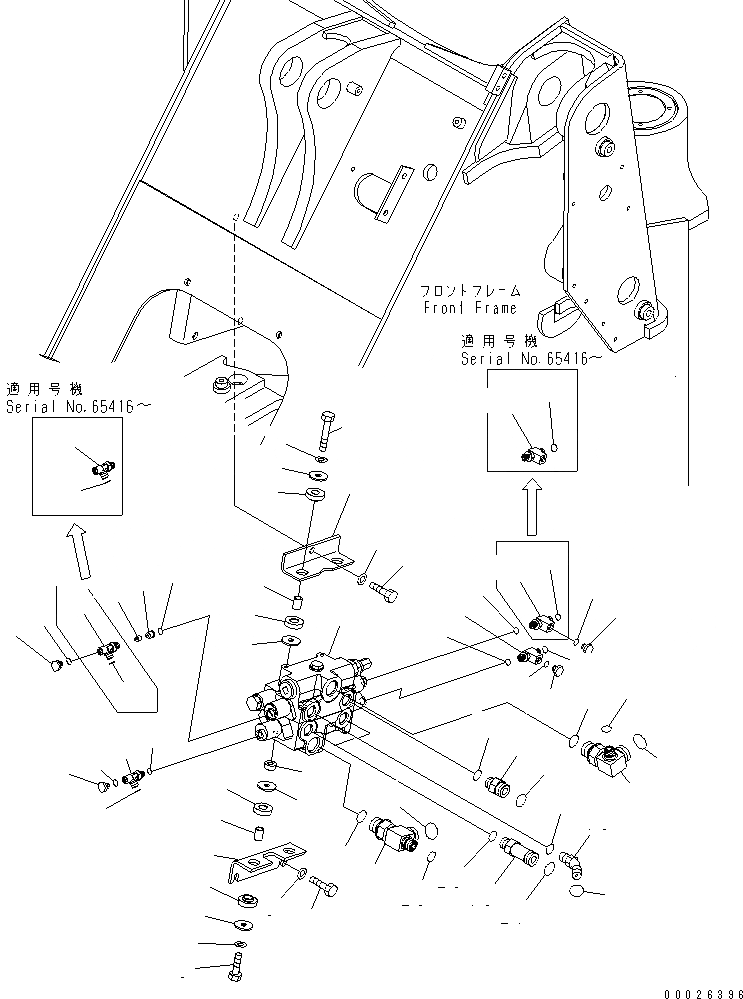 フロントフレーム
Front Frame

適用号機
Serial No.65416～

適用号機
Serial No.65416～

00026396