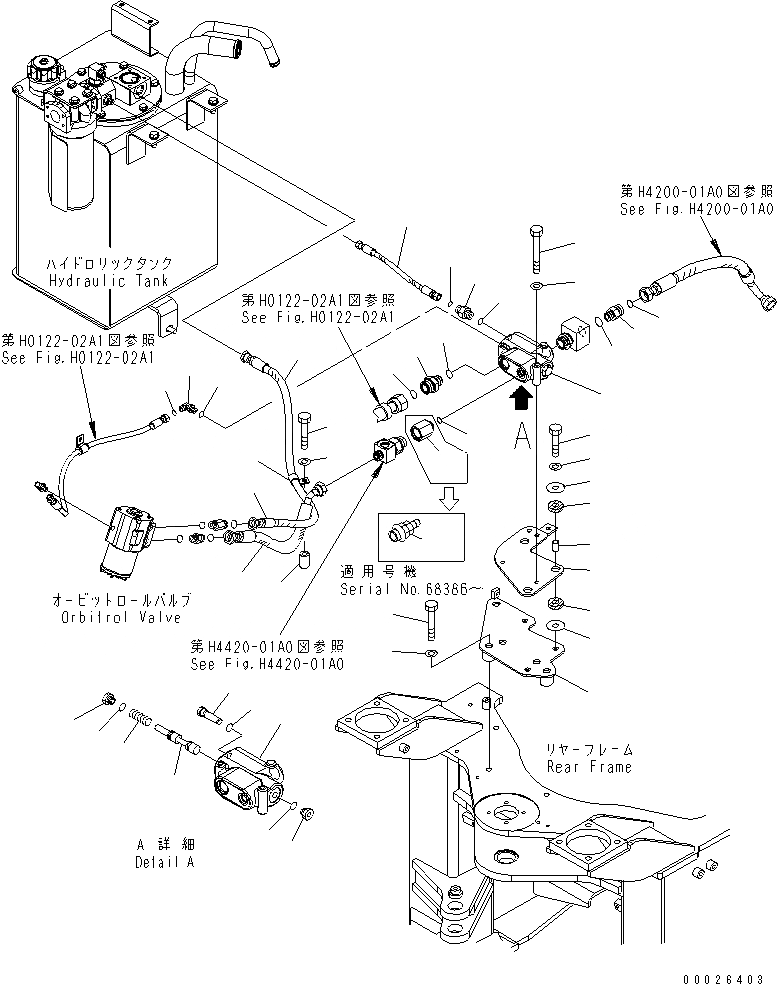 第H4200-01A0図参照
See Fig.H4200-01A0

ハイドロリックタンク
Hydraulic Tank

第H0122-02A1図参照
See Fig.H0122-02A1

第H0122-02A1図参照
See Fig.H0122-02A1

A

適用号機
Serial No.68366~

オービットロールバルブ
Orbitrol Valve

第H4420-01A0図参照
See Fig.H4420-01A0

リヤーフレーム
Rear Frame

A 詳細
Detail A

00026403