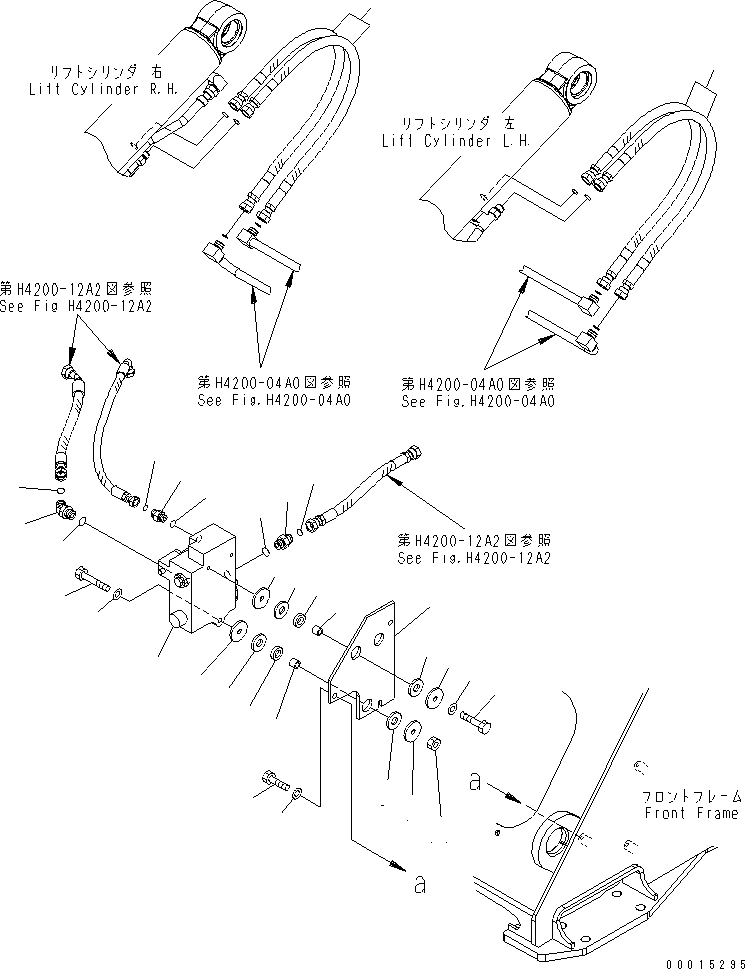 リフトシリンダ 右
Lift Cylinder R.H.

リフトシリンダ 左
Lift Cylinder L.H.

第H4200-12A2図参照
See Fig H4200-12A2

第H4200-04A0図参照
See Fig.H4200-04A0

第H4200-04A0図参照
See Fig.H4200-04A0

第H4200-12A2図参照
See Fig.H4200-12A2

a

フロントフレーム
Front Frame

a

00015295