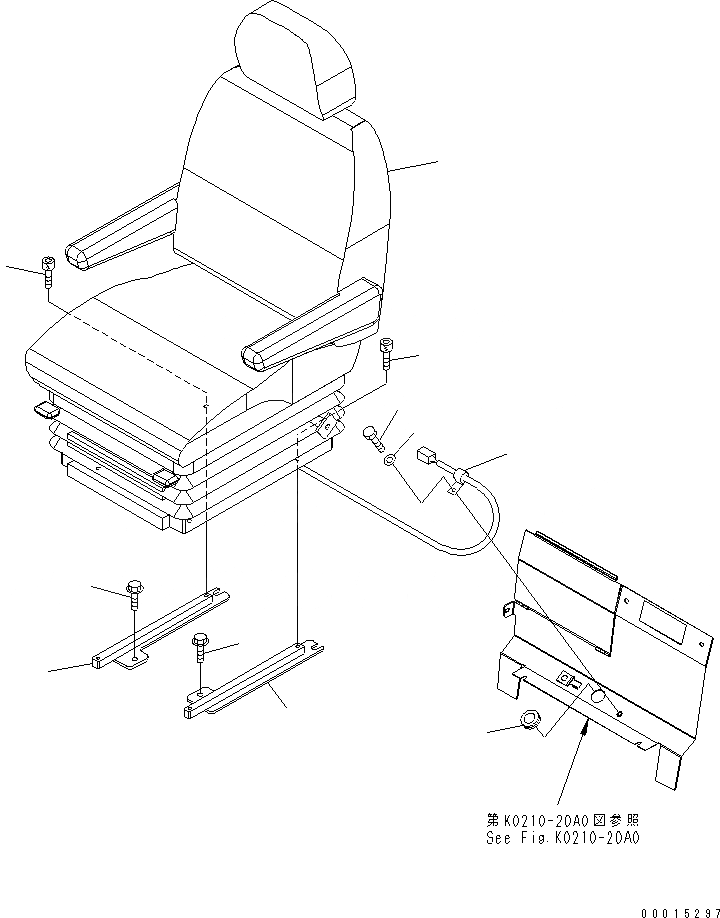 第K0210-20A0図参照
See Fig.K0210-20A0

00015297