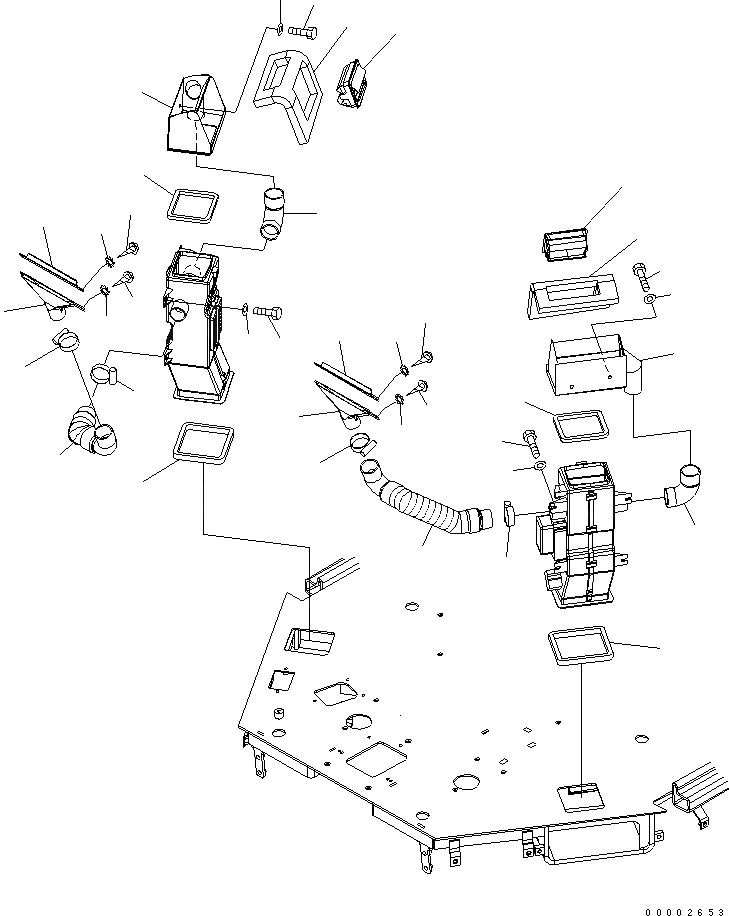 00002653