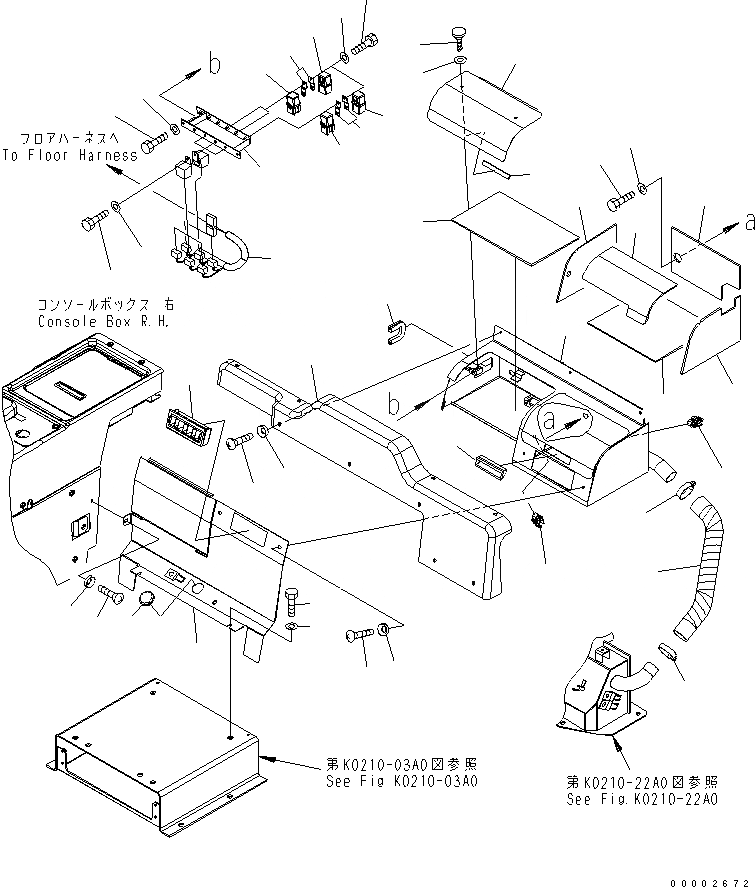 b

フロアハーネスへ
To Floor Harness

a

コンソールボックス 右
Console Box R.H.

b

a

第K0210-03A0図参照
See Fig K0210-03A0

第K0210-22A0図参照
See Fig.K0210-22A0

00002672