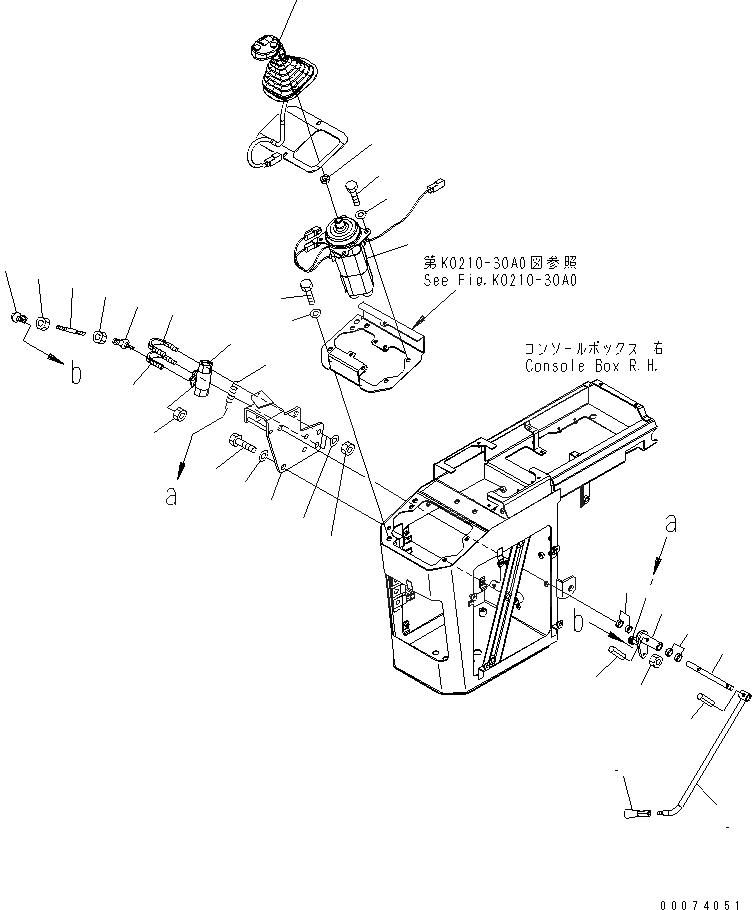 第K0210-30A0図参照
See Fig.K0210-30A0

コンソールボックス 右
Console Box R.H.

b

a

a

b

00074051