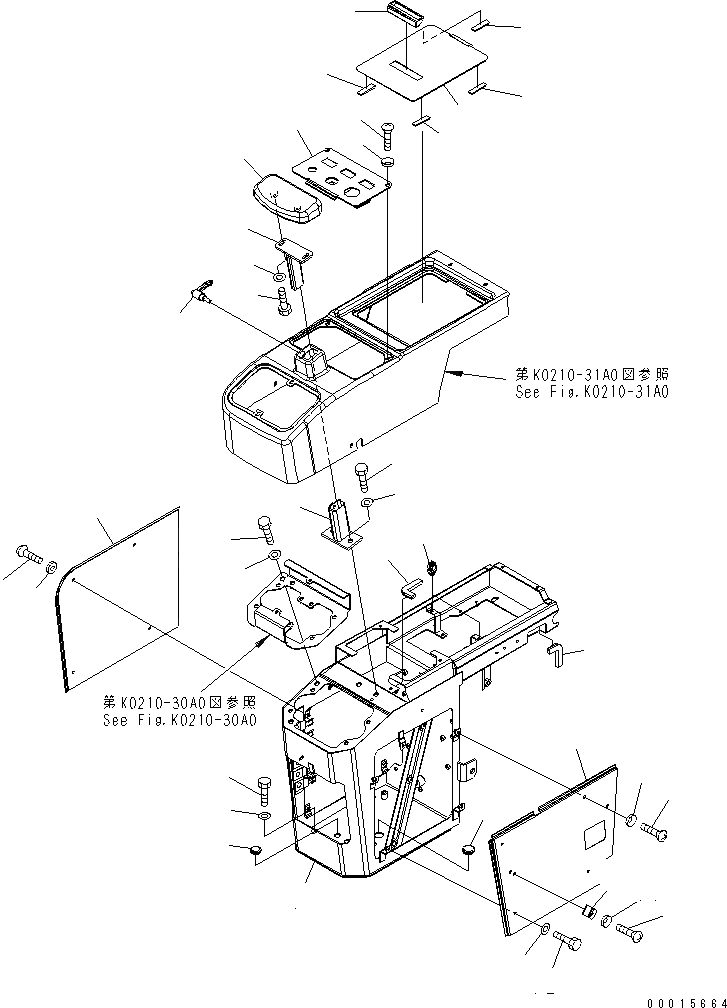 第K0210-31A0図参照
See Fig.K0210-31A0

第K0210-30A0図参照
See Fig.K0210-30A0

00015664