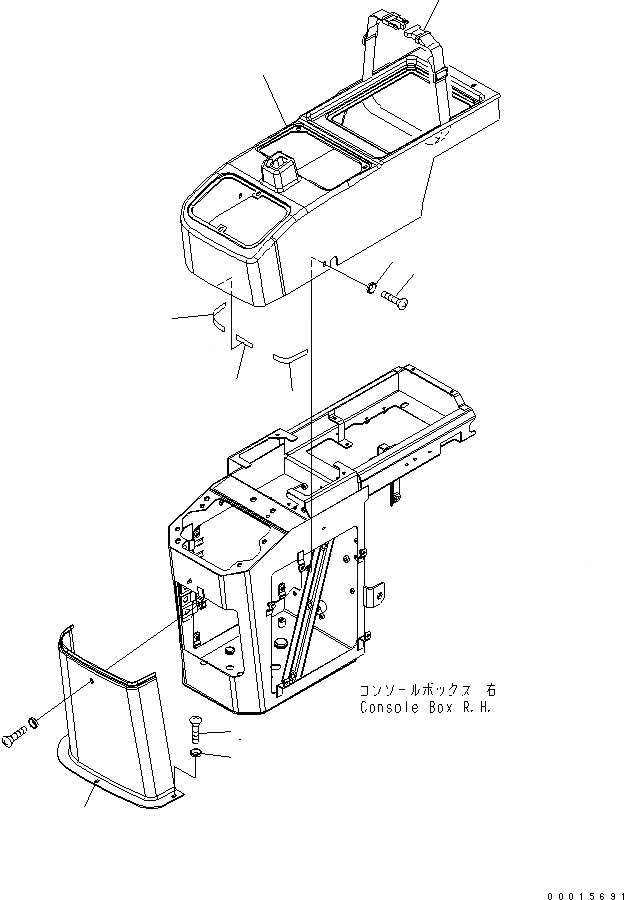 コンソールボックス 右
Console Box R.H.

00015691