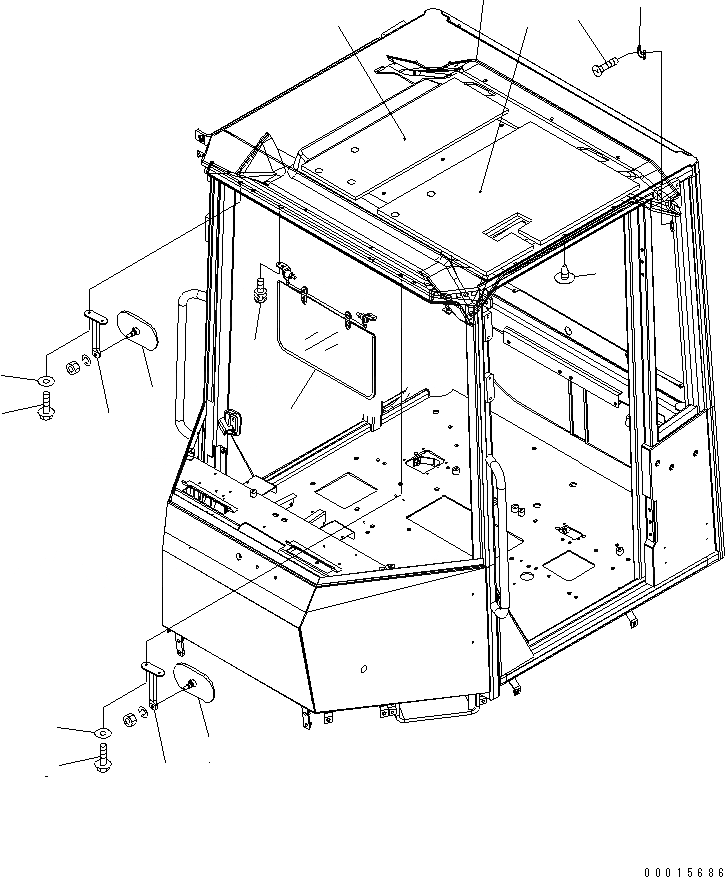 00015686