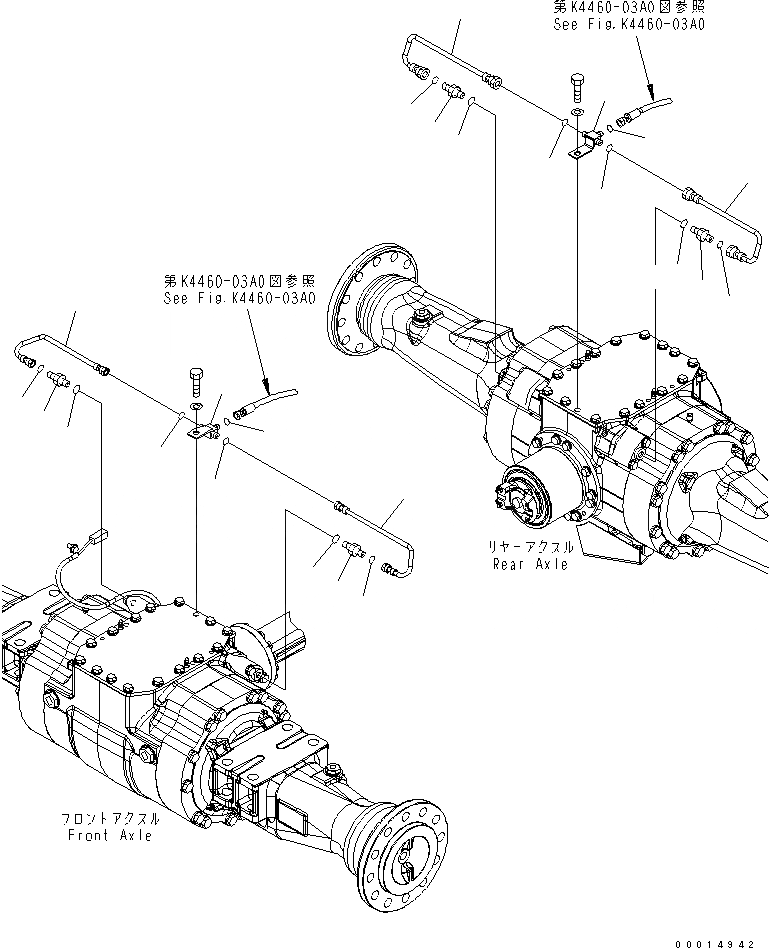 第K4460-03A0図参照
See Fig.K4460-03A0

第K4460-03A0図参照
See Fig.K4460-03A0

リヤーアクスル
Rear Axle

フロントアクスル
Front Axle

00014942