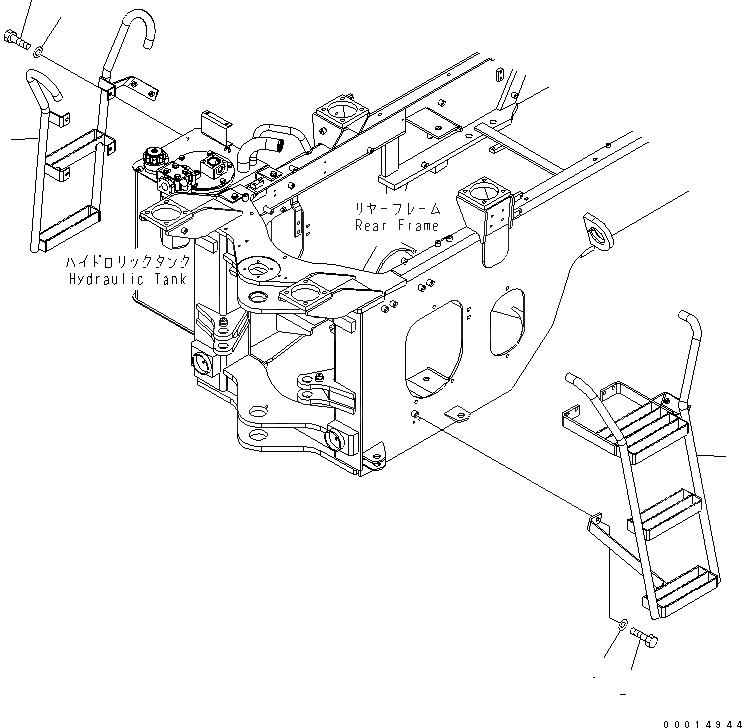 リヤーフレーム
Rear Frame

ハイドロリックタンク
Hydraulic Tank

00014944