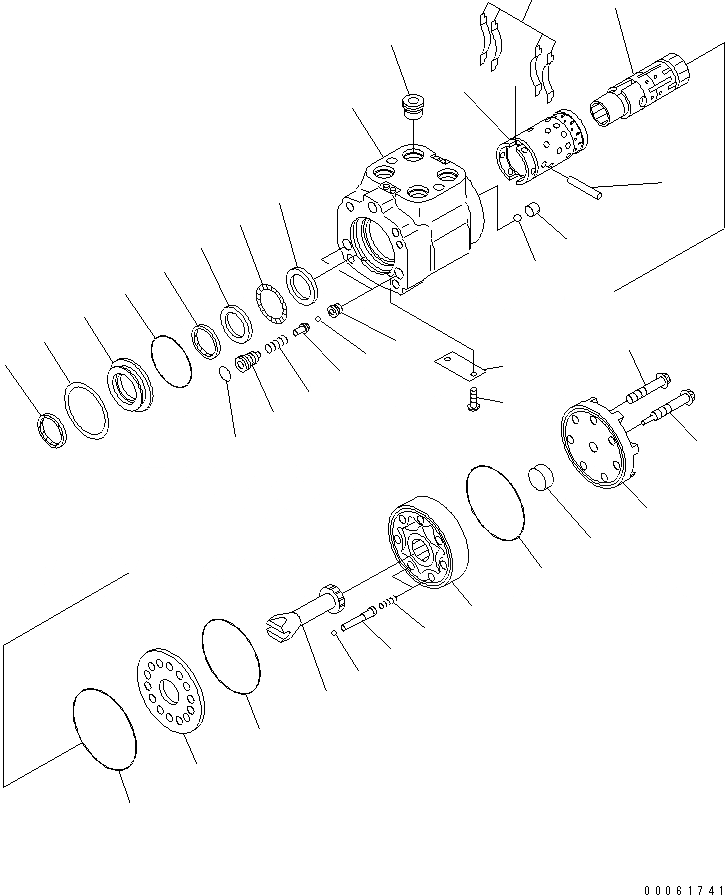 00061741