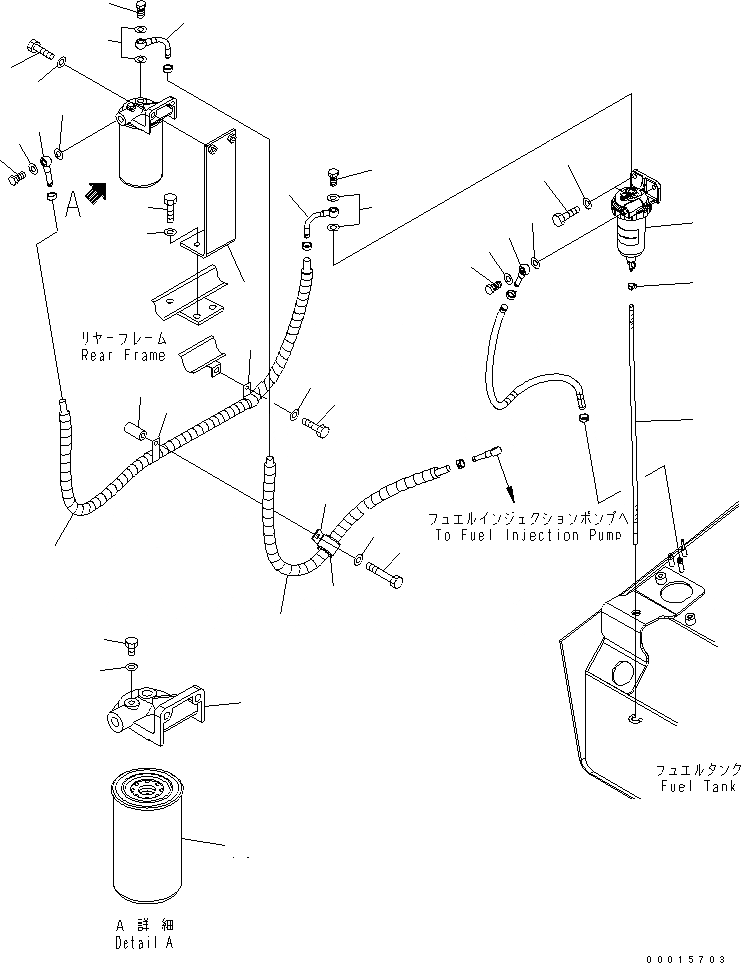 A

リヤーフレーム
Rear Frame

フュエルインジェクションポンプへ
To Fuel Injection Pump

フュエルタンク
Fuel Tank

A 詳細
Detail A

00015703