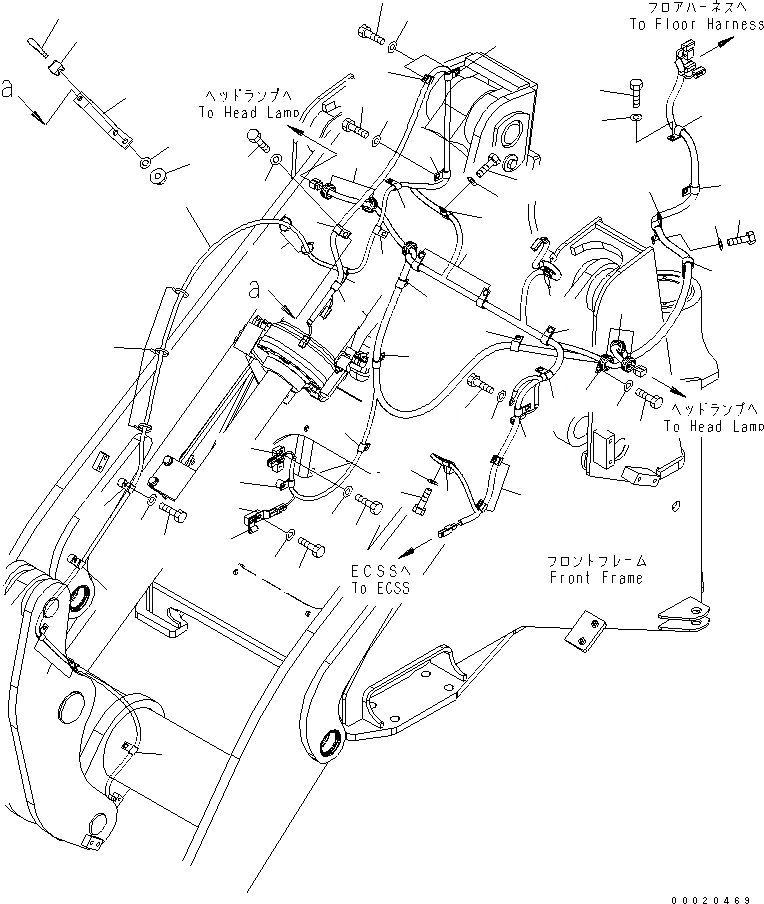 フロアハーネスへ
To Floor Harness

a

ヘッドランプへ
To Head Lamp

a

ヘッドランプへ
To Head Lamp

ECSSへ
To ECSS

フロントフレーム
Front Frame

00020469