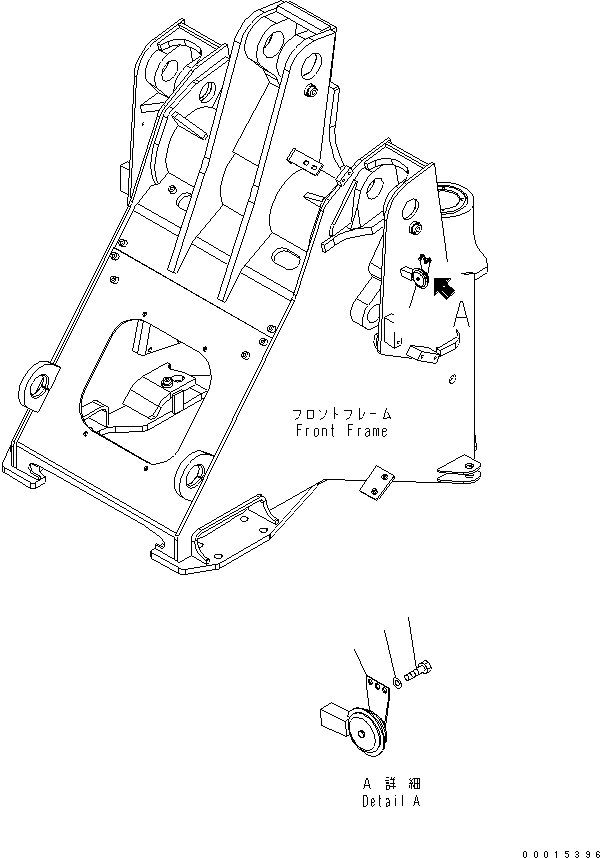 A

フロントフレーム
Front Frame

A 詳細
Detail A

00015396