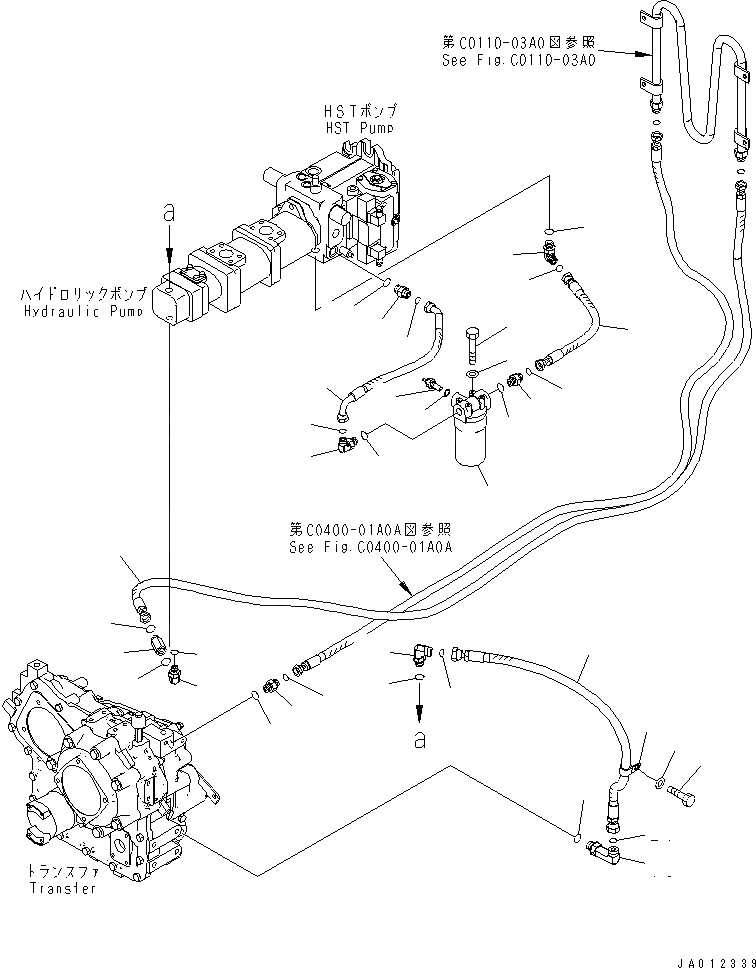 第C0110-03A0図参照
See Fig.C0110-03A0

HSTポンプ
HST Pump

a

ハイドロリックポンプ
Hydraulic Pump

第C0400-01A0A図参照
See Fig.C0400-01A0A

a

トランスファ
Transfer

JA012339