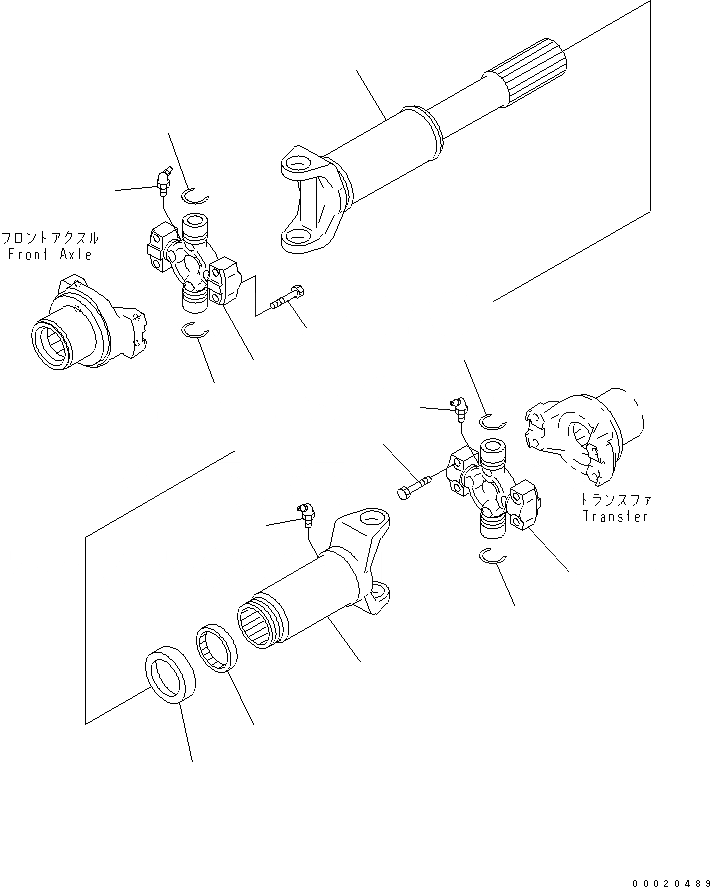 フロントアクスル
Front Axle

トランスファ
Transfer

00020489