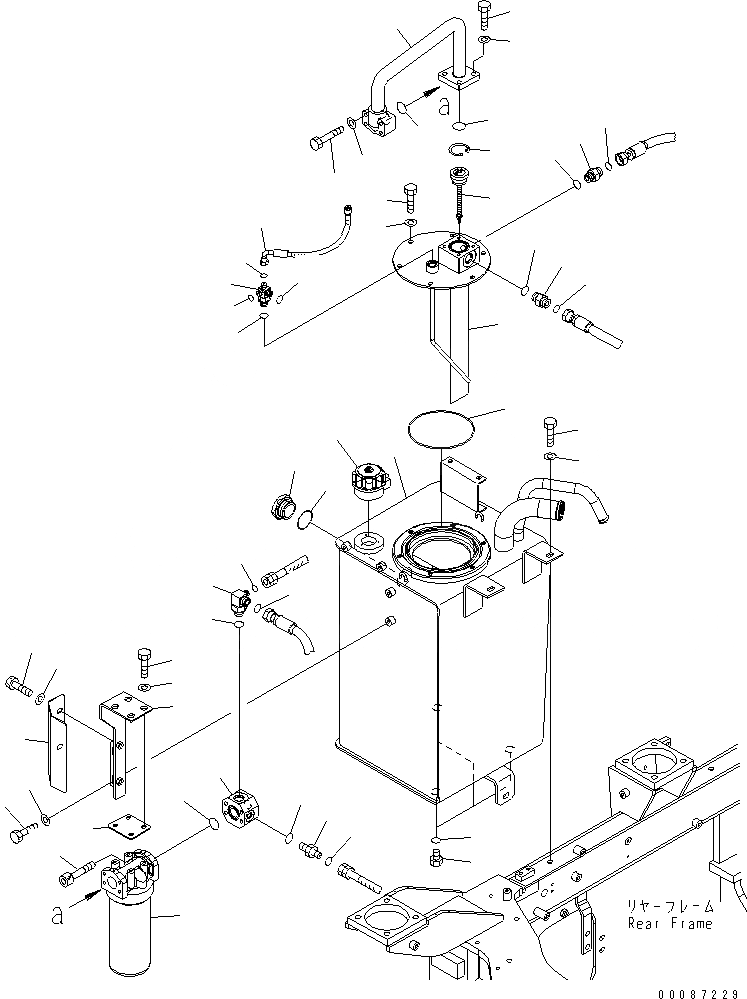 a

a

リヤーフレーム
Rear Frame

00087229