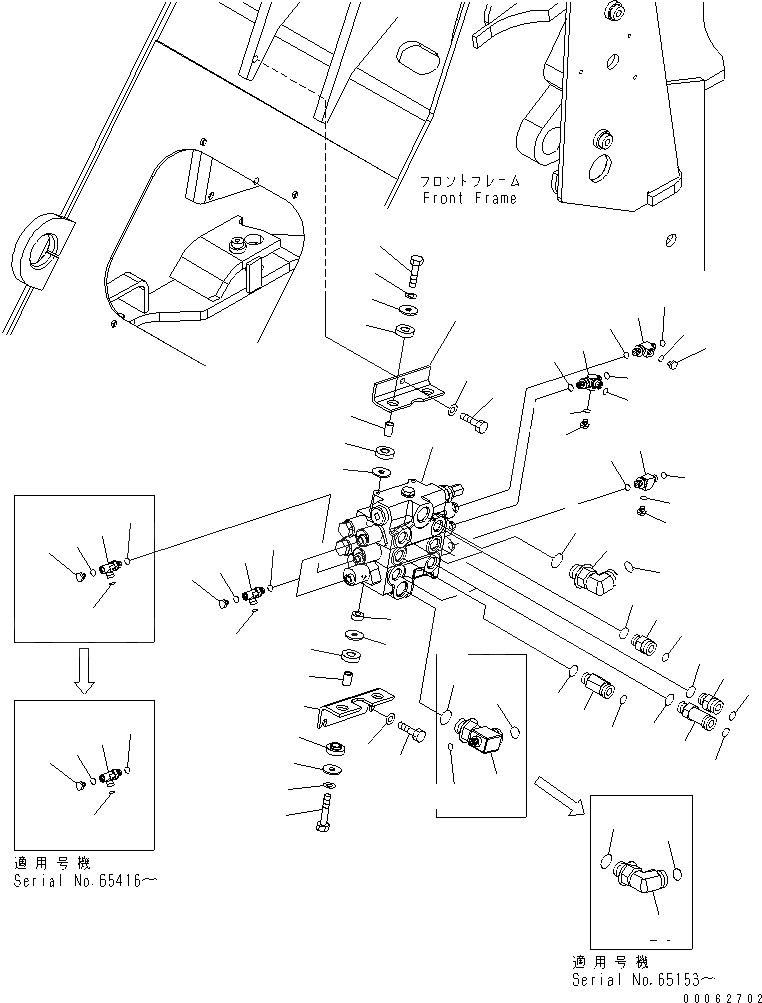 フロントフレーム
Front Frame

適用号機
Serial No.65416～

適用号機
Serial No.65153～

00062702