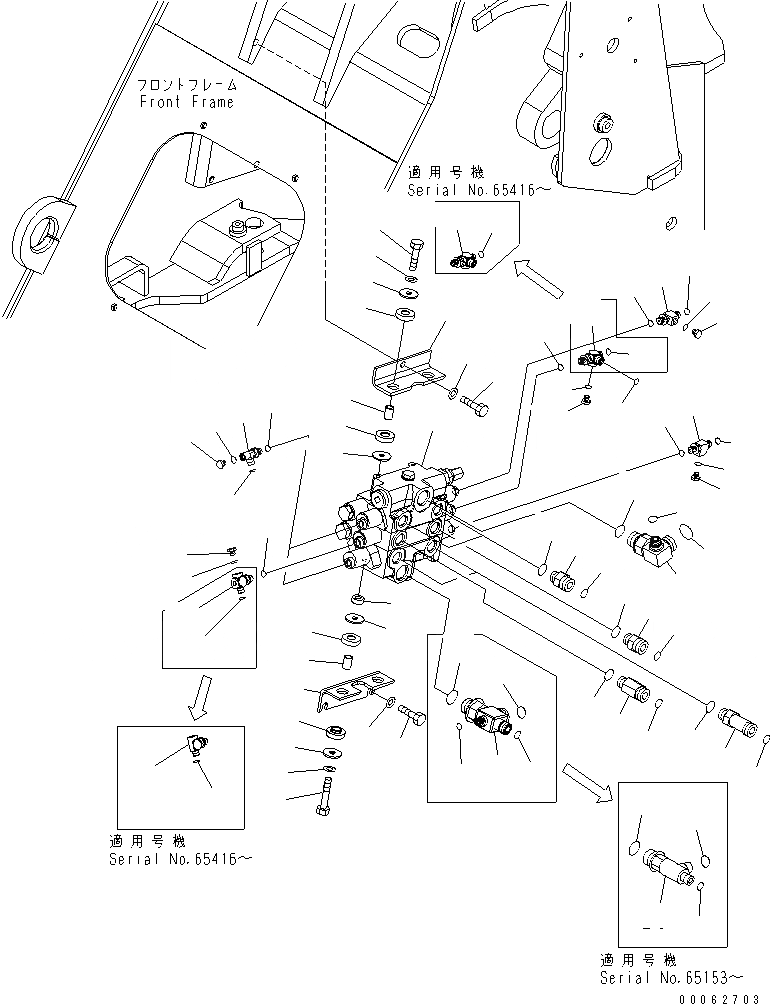 フロントフレーム
Front Frame

適用号機
Serial No.65416~

適用号機
Serial No.65416~

適用号機
Serial No.65153~

00062703