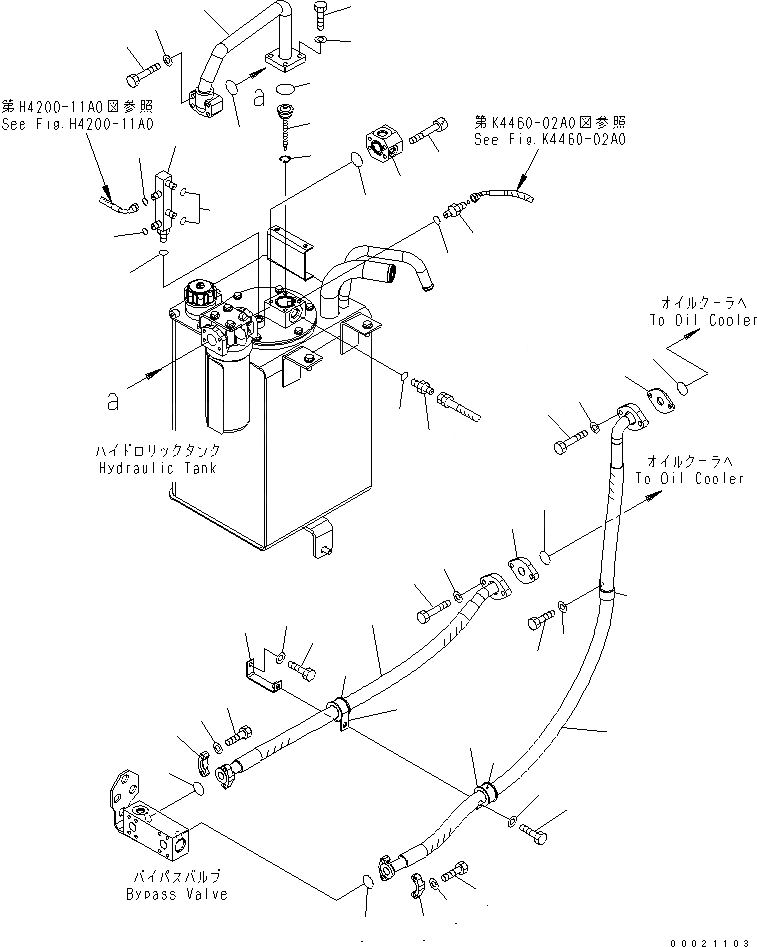 第H4200-11A0図参照
See Fig.H4200-11A0

a

第K4460-02A0図参照
See Fig.K4460-02A0

オイルクーラへ
To Oil Cooler

a

ハイドロリックタンク
Hydraulic Tank

オイルクーラへ
To Oil Cooler

バイパスバルブ
Bypass Valve

00021103