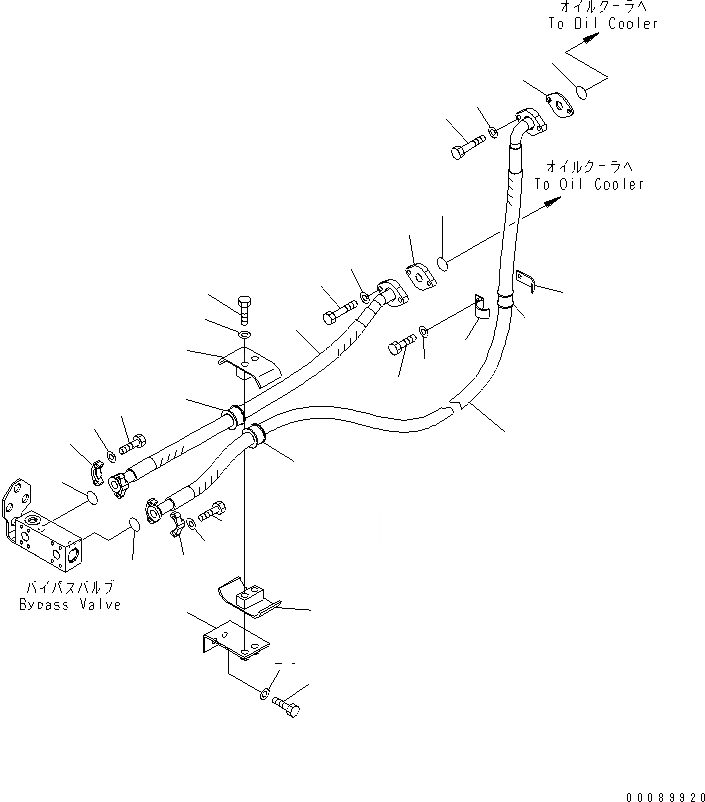 オイルクーラへ
To Oil Cooler

オイルクーラへ
To Oil Cooler

バイパスバルブ
Bypass Valve

00089920